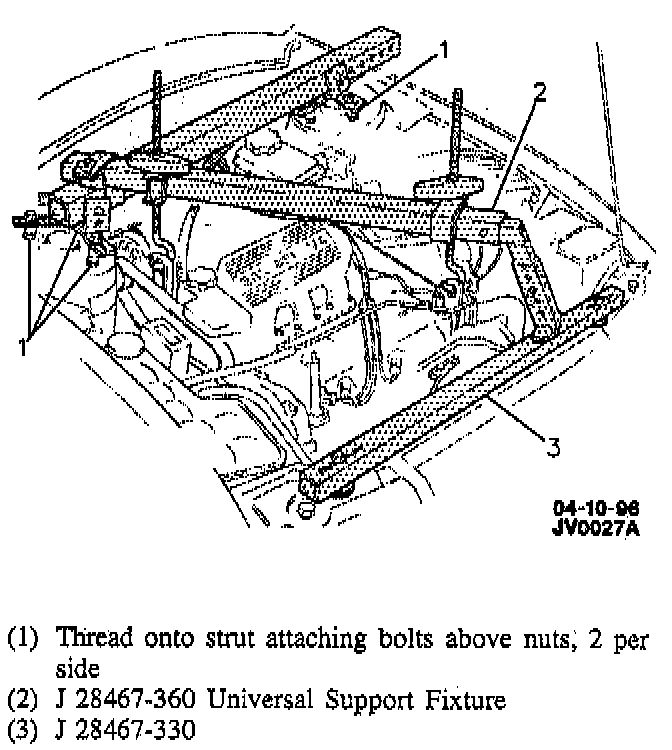 1
2
1
3
04-10-96
JV0027A

(1) Thread onto strut attaching bolts above nuts, 2 per side
(2) J 28467-360 Universal Support Fixture
(3) J 28467-330