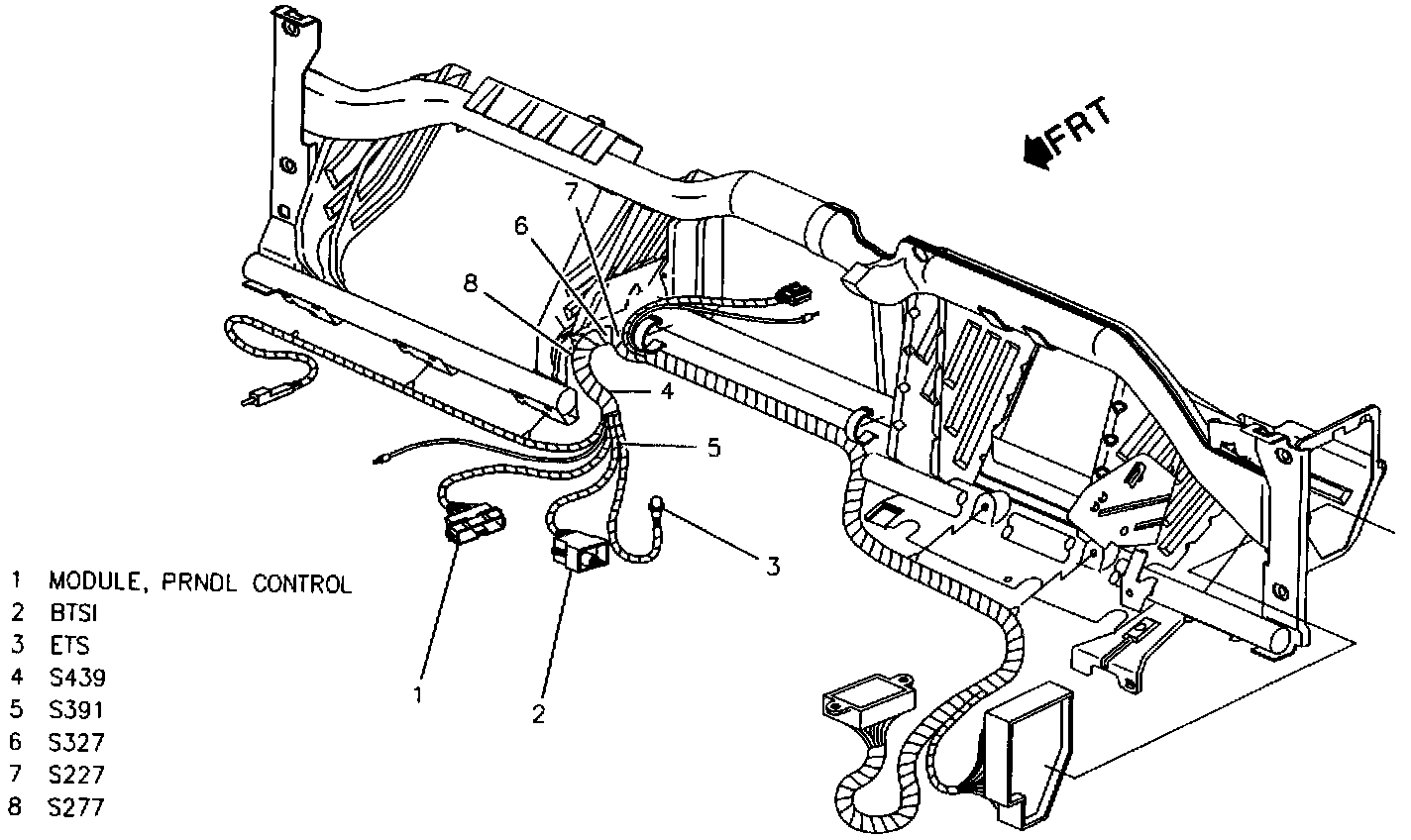 FRT

7
6
8
4
5
3
1
2

1 MODULE, PRNDL CONTROL
2 BTSI
3 ETS
4 S439
5 S391
6 S327
7 S227
8 S277