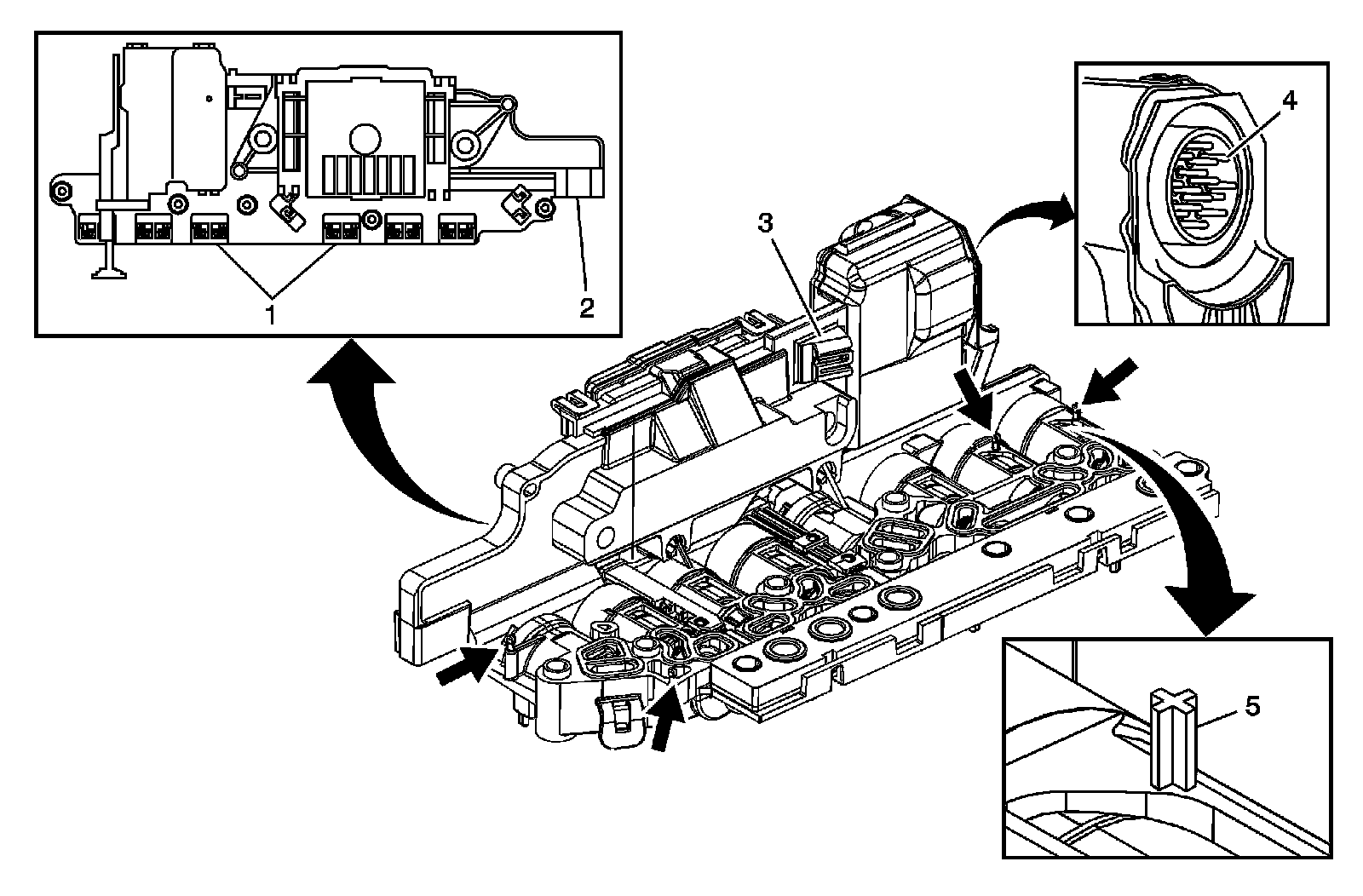 1
2
3
4
5