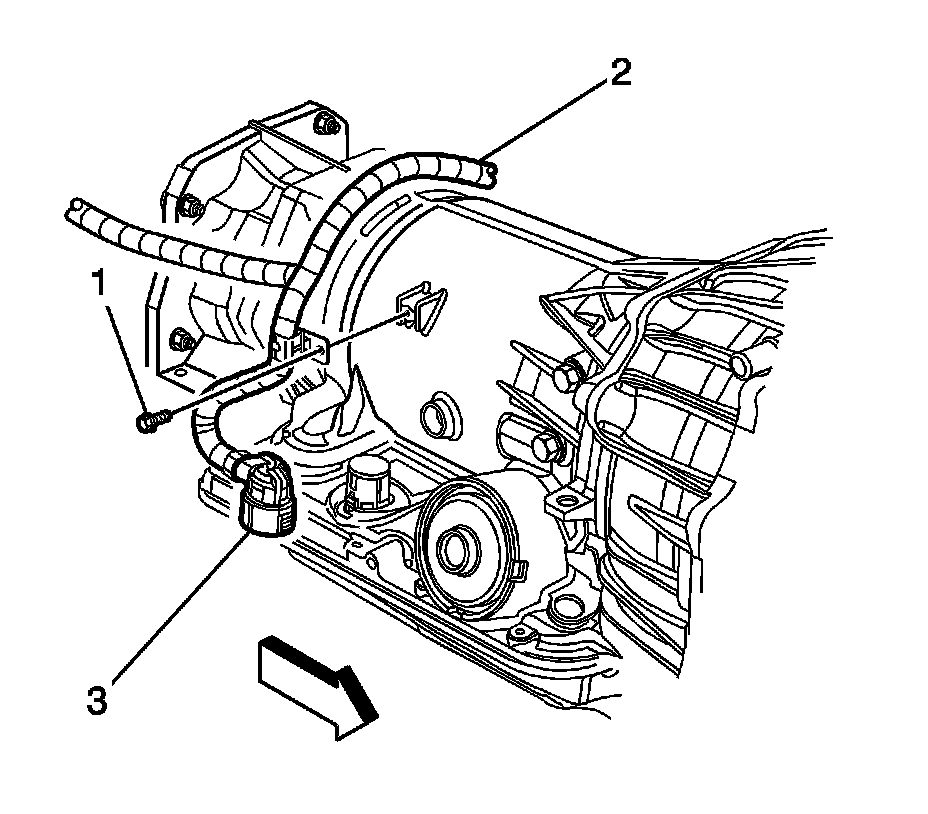 2
1
3