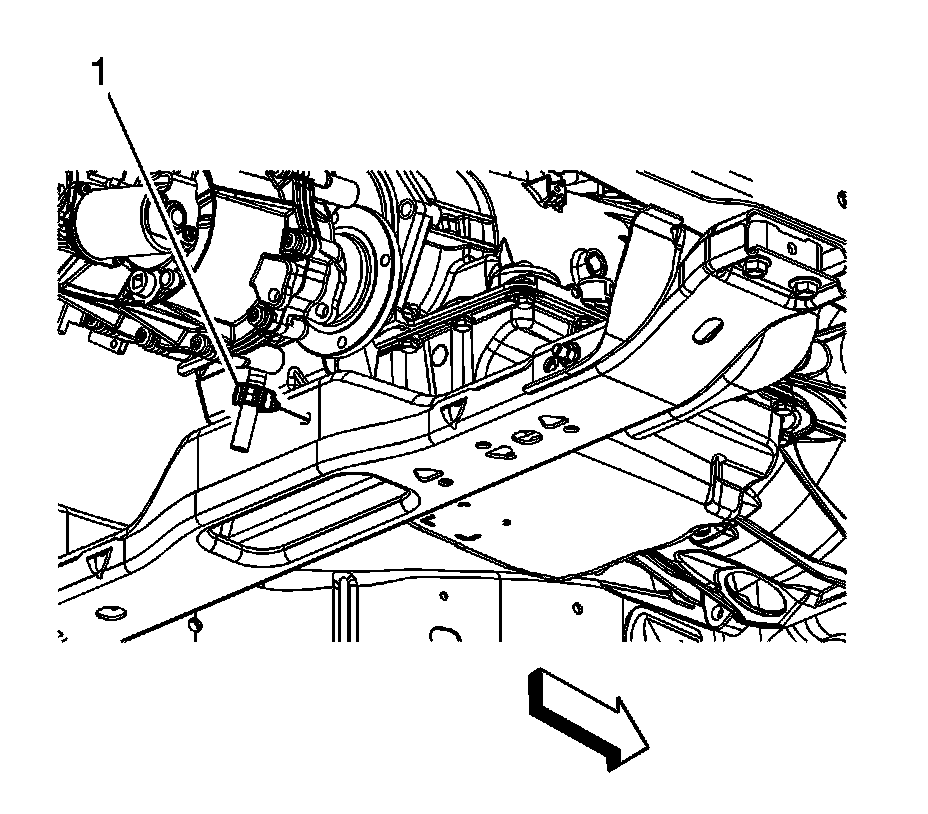 1