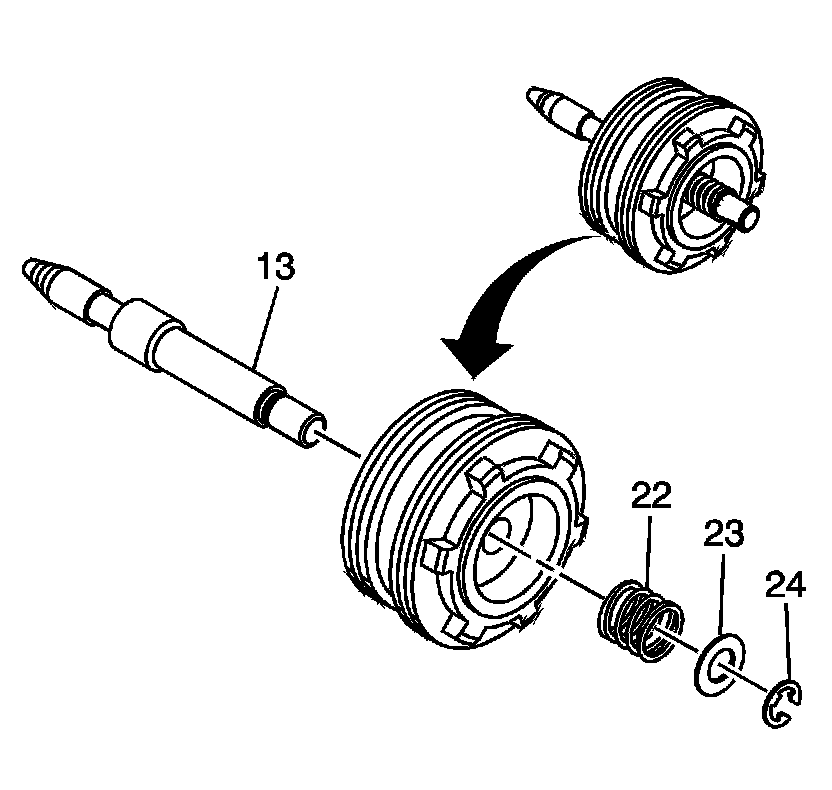 13
22
23
24