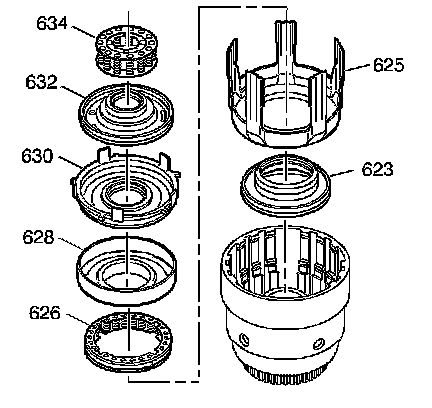 634
632
630
628
626
625
623