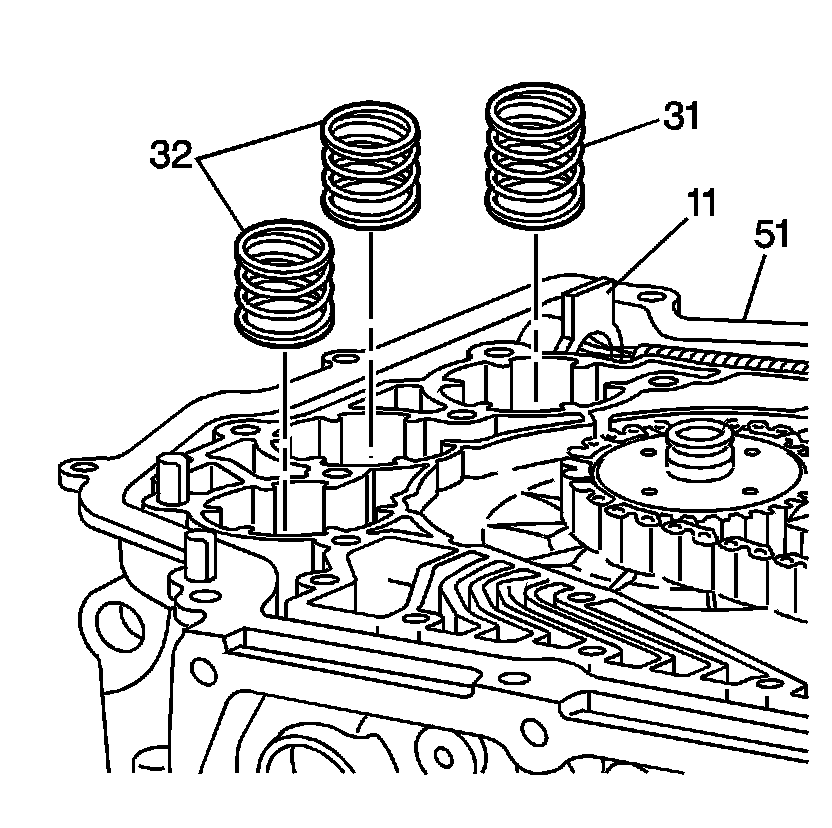 32
31
11
51