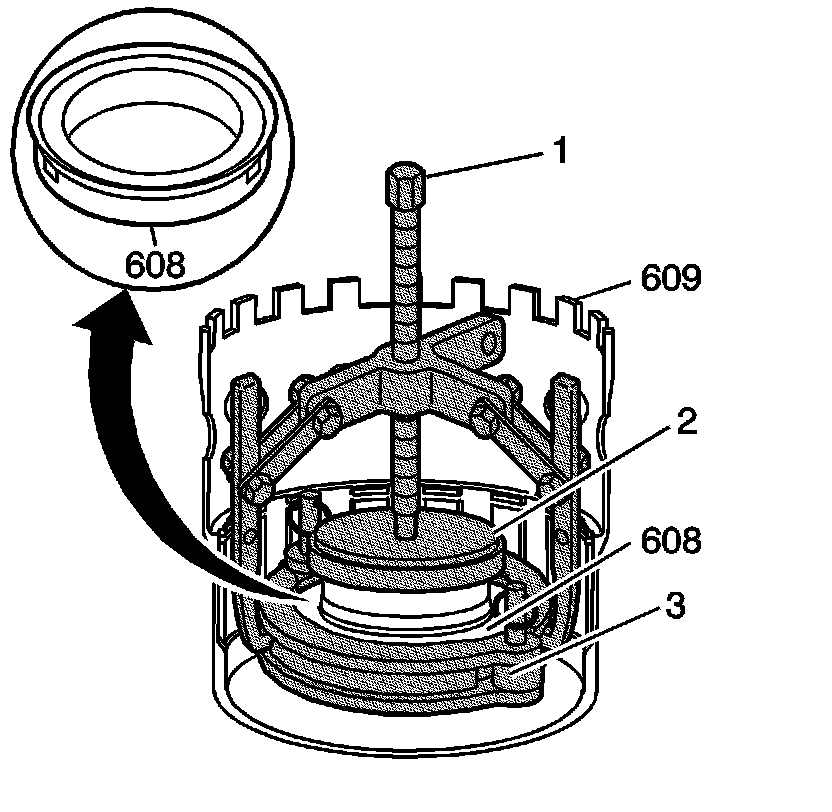 608
1
609
2
608
3