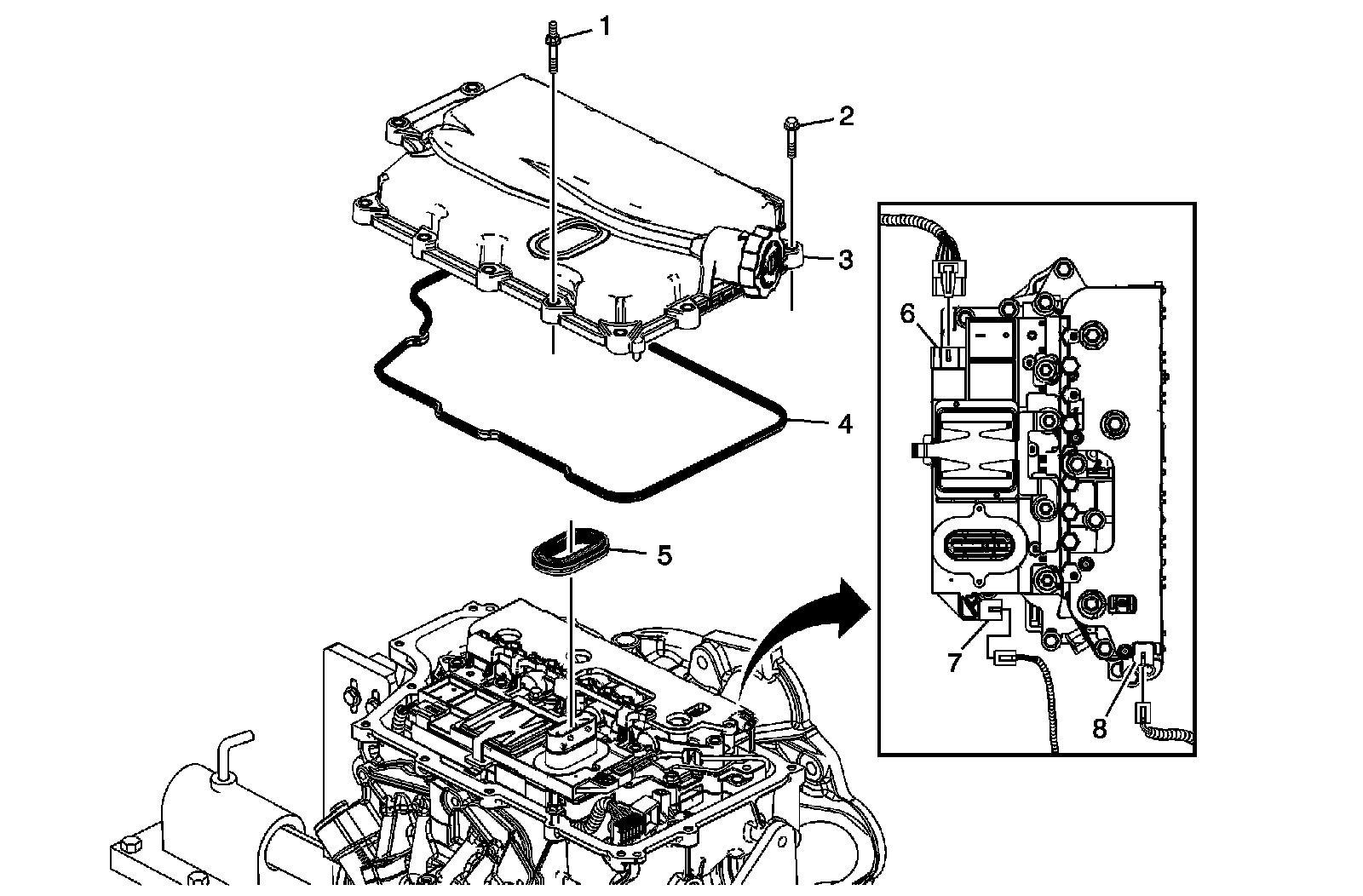 1
2
3
4
5
6
7
8