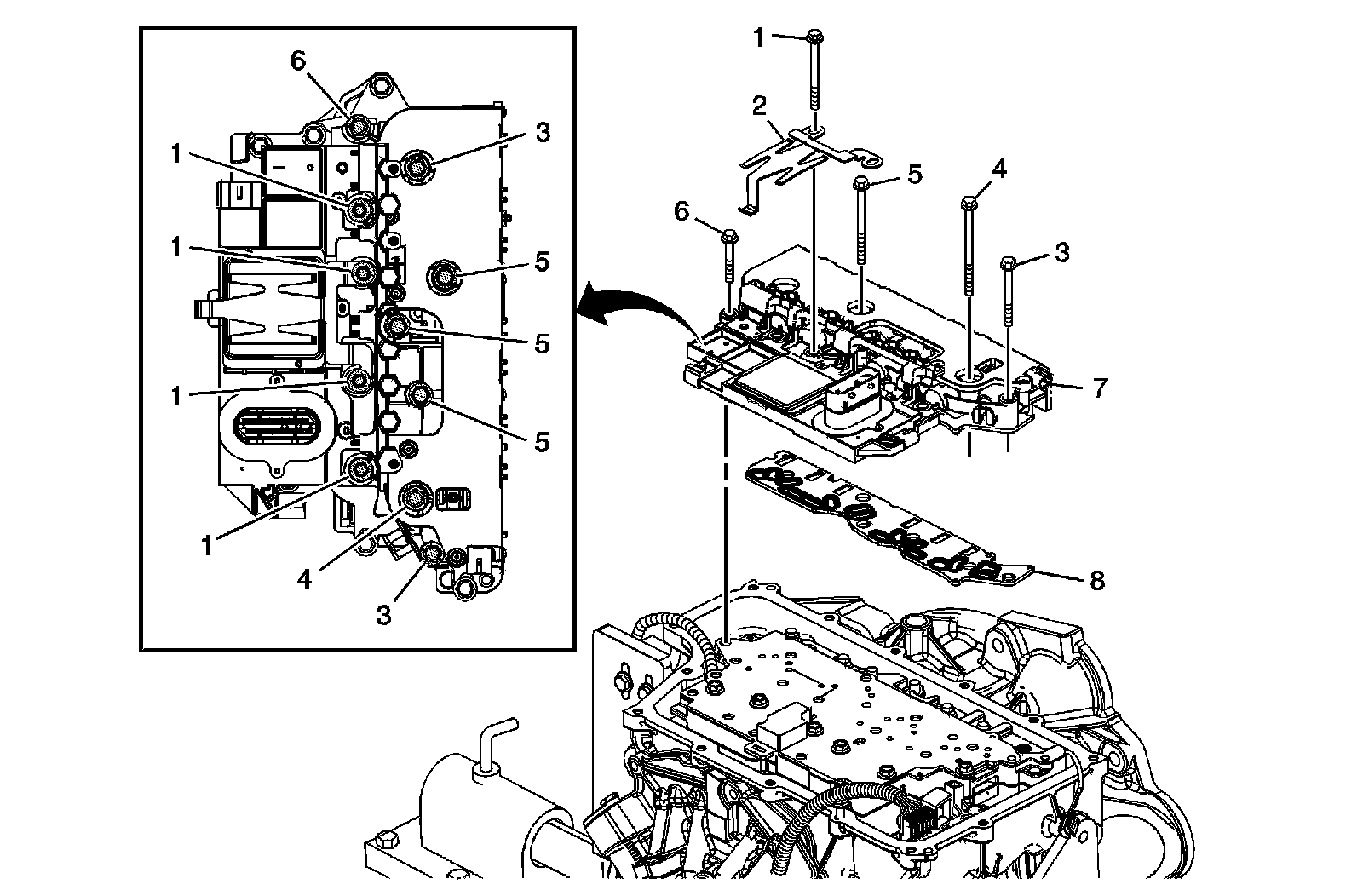 6
3
1
1
5
5
1
5
1
4
3
1
2
5
4
6
3
7
8