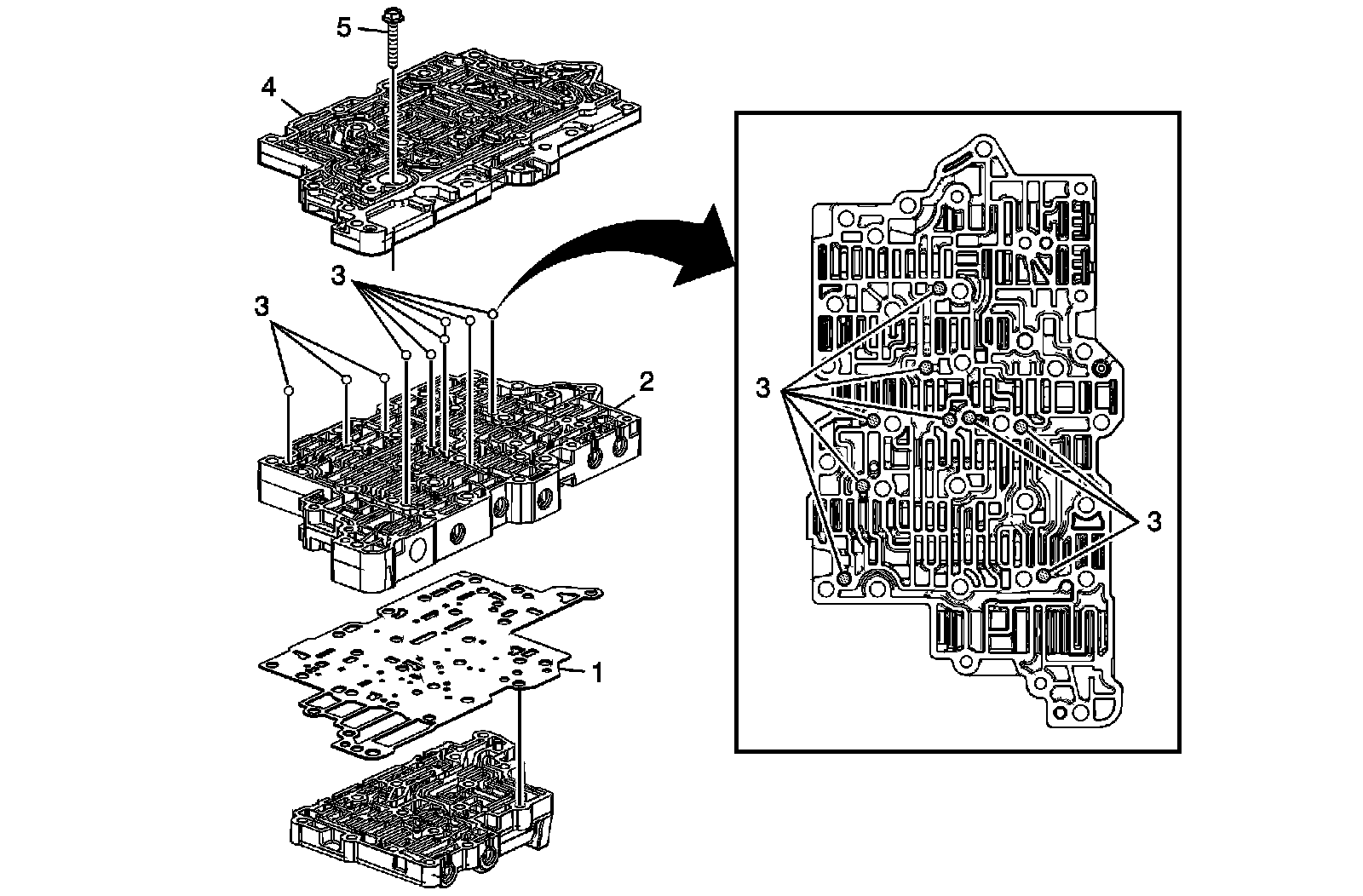 5
4
3
3
2
1
3
3