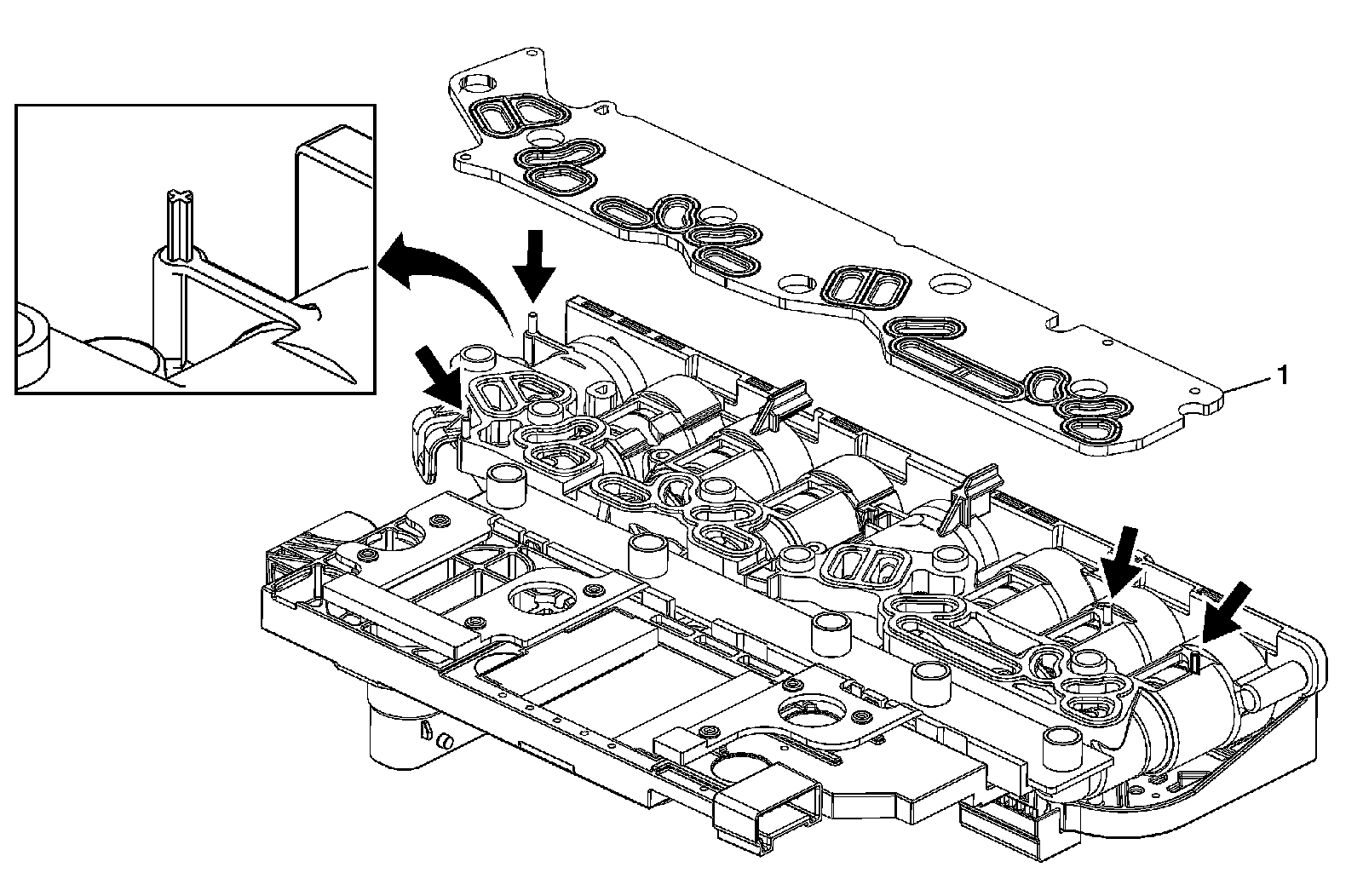 1