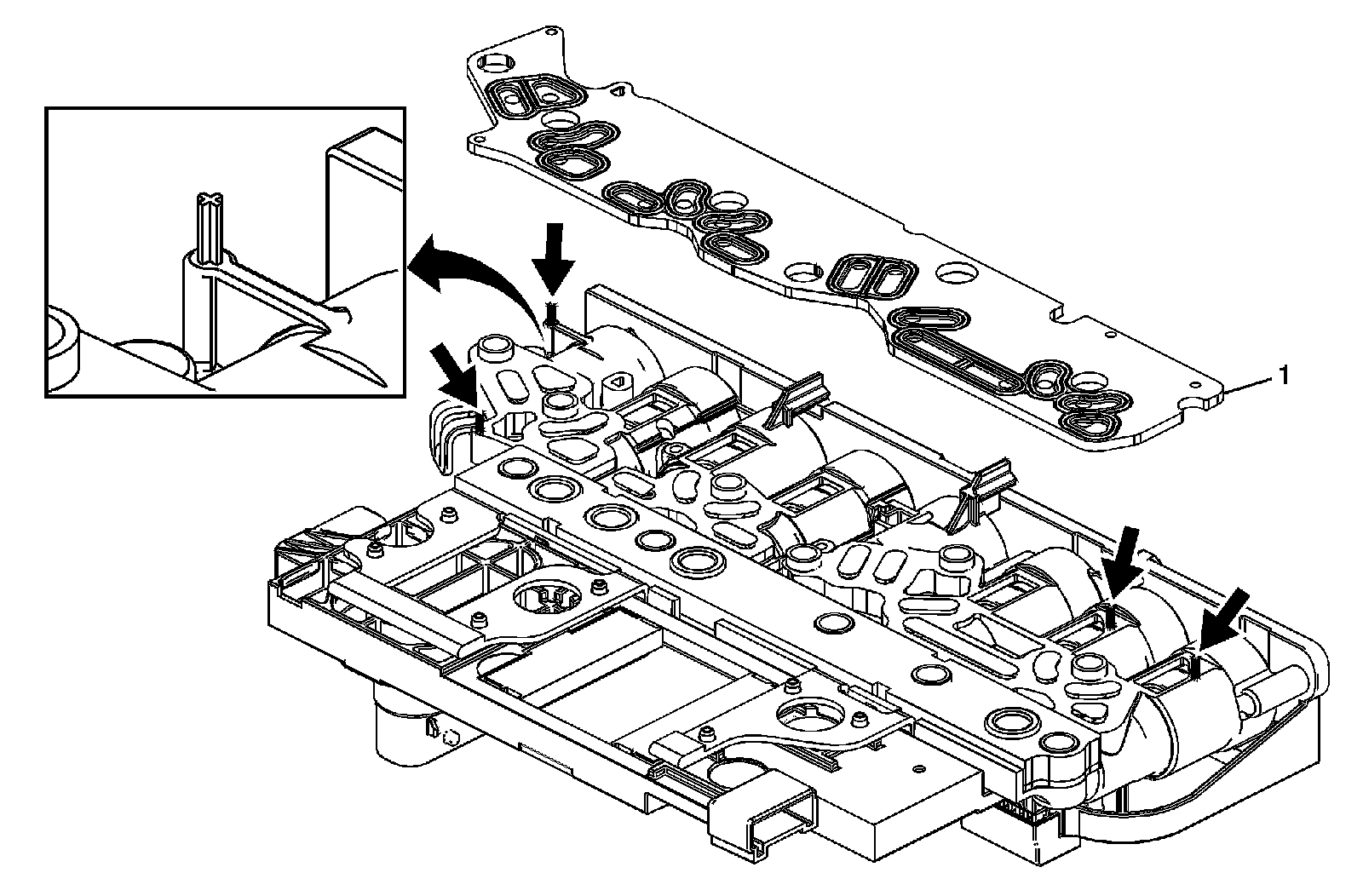 1