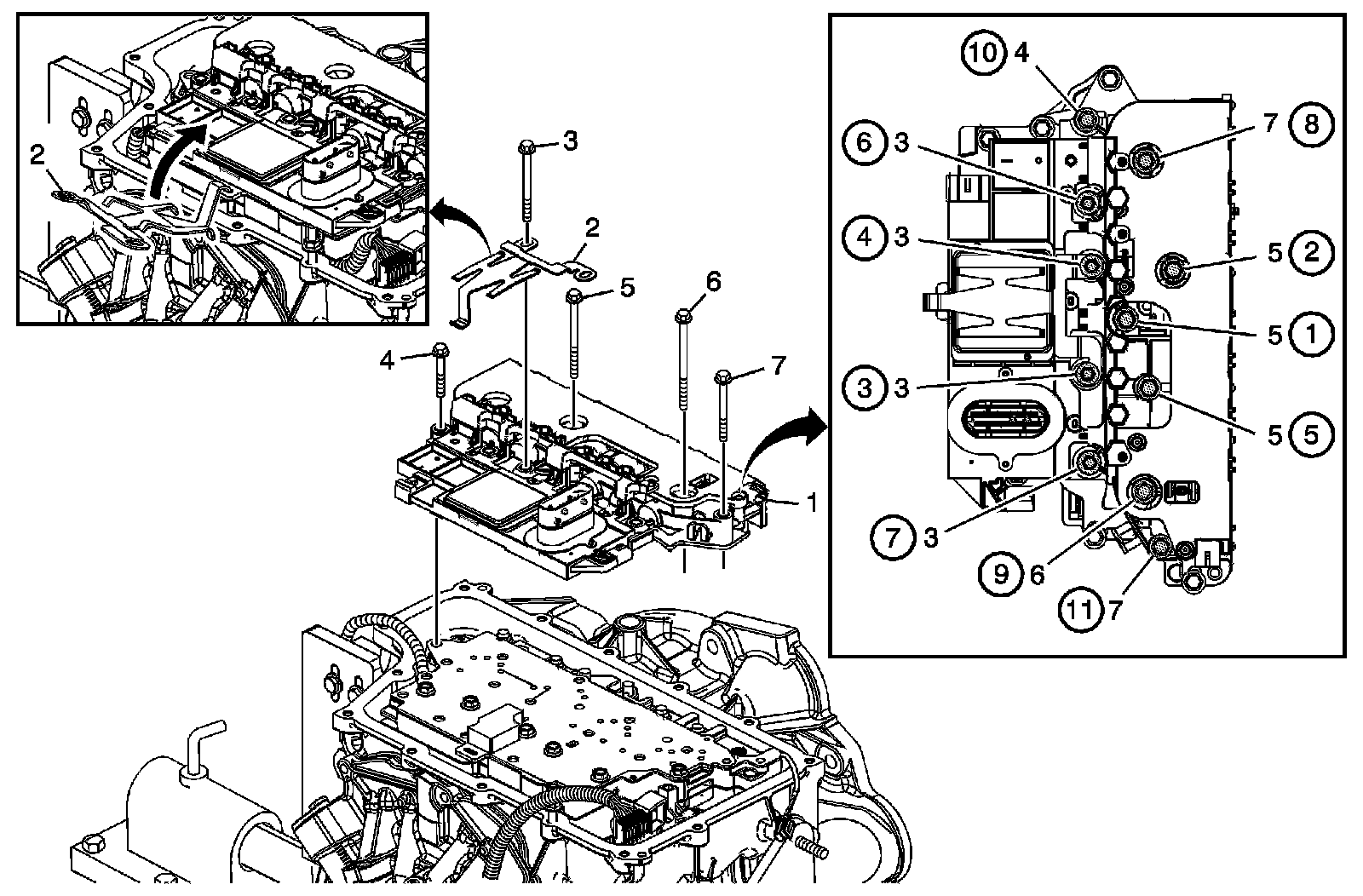 2

3
2
5
6
4
7
1

10 4
7 8
6 3
4 3
5 2
5 1
3 3
5 5
7 3
9 6
11 7