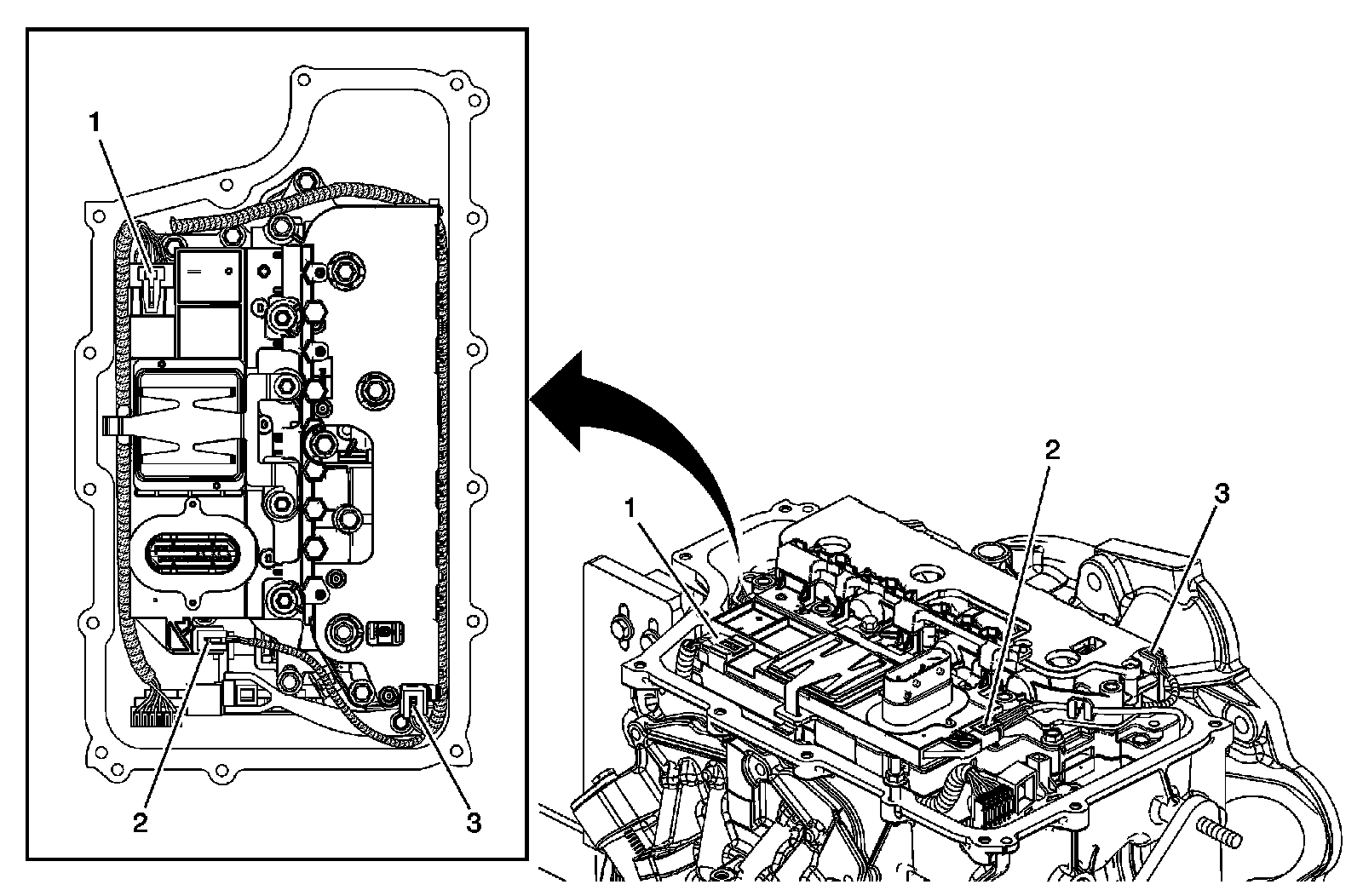 1
2
3
1
2
3