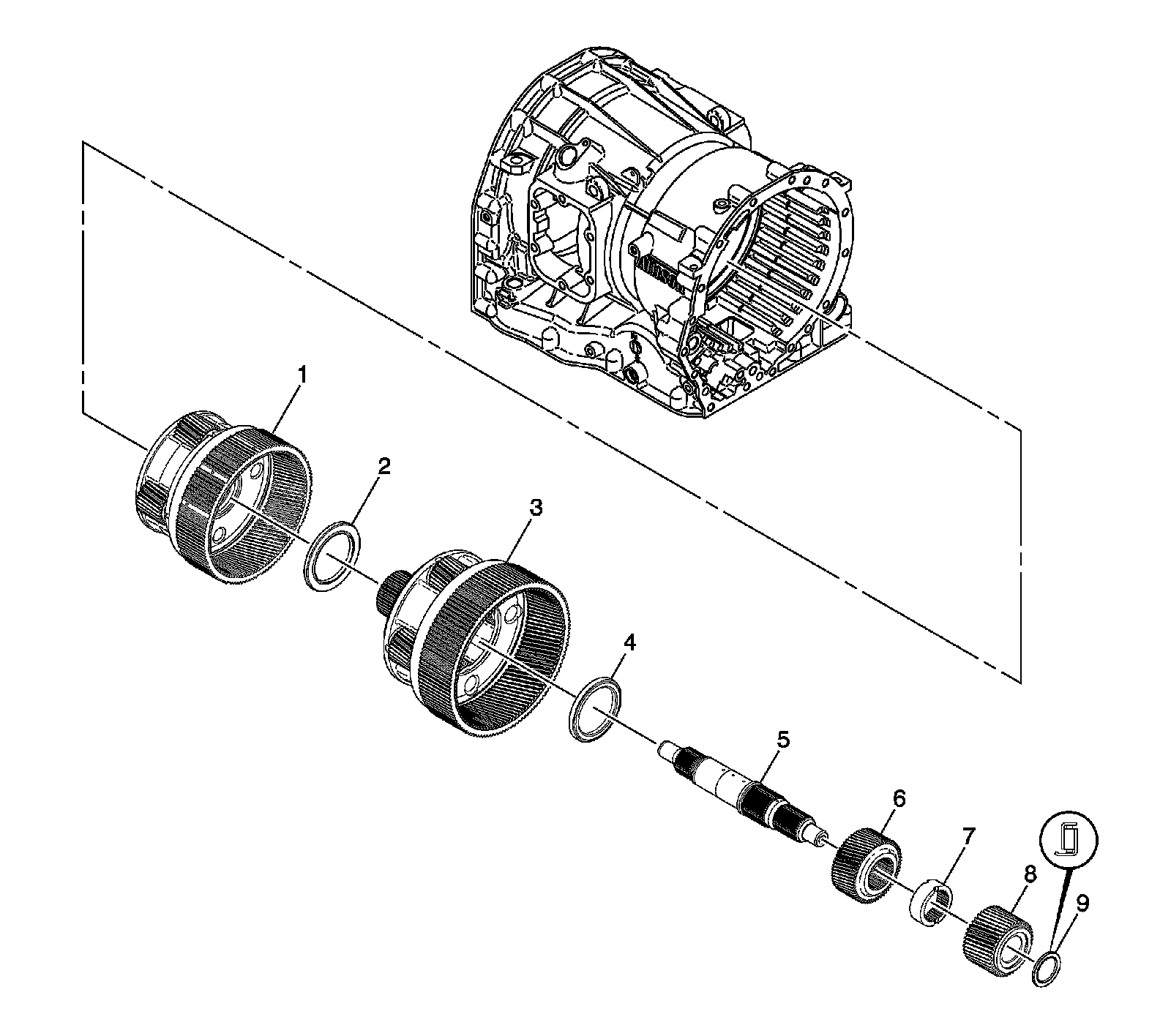 1
2
3
4
5
6
7
8
9