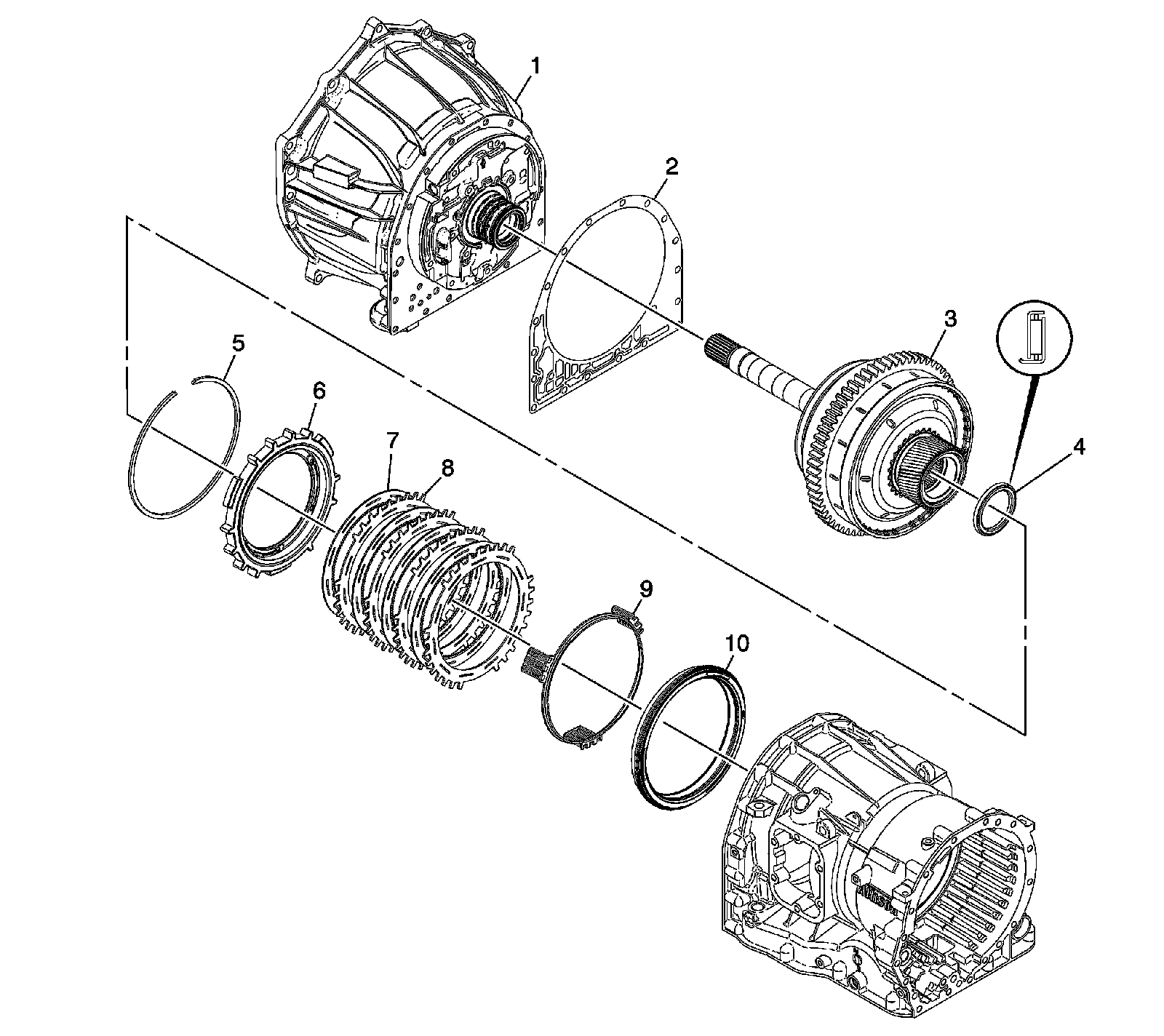 1
2
3
4
5
6
7
8
9
10