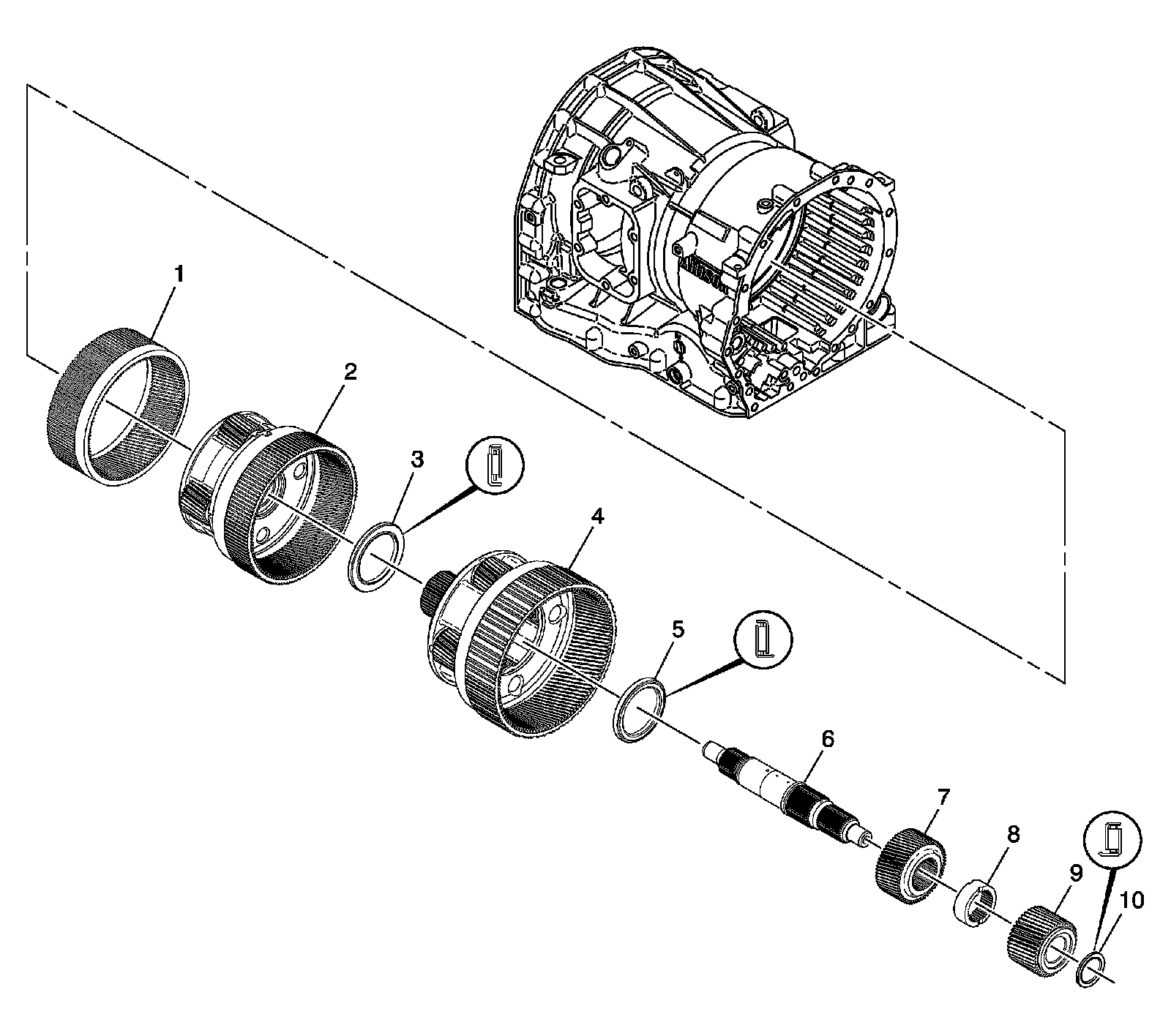 1
2
3
4
5
6
7
8
9
10