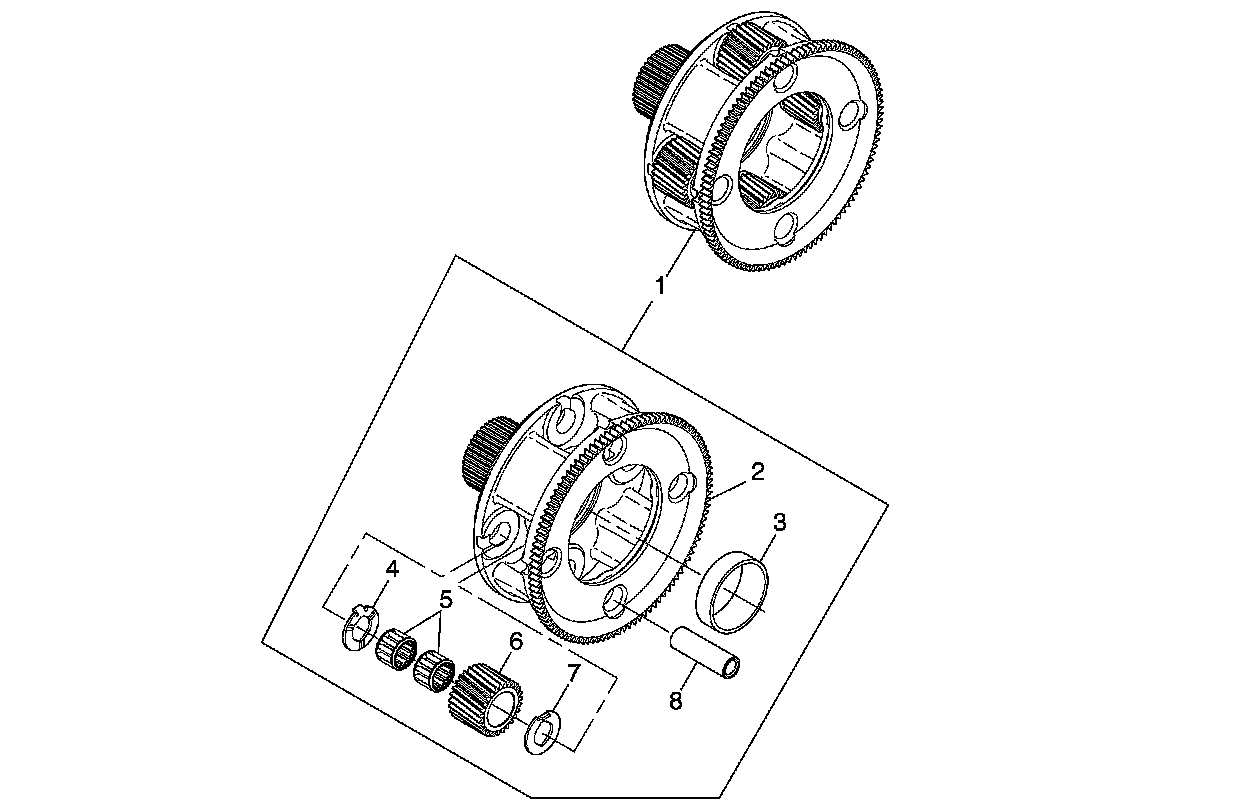 1
2
3
4
5
6
7
8