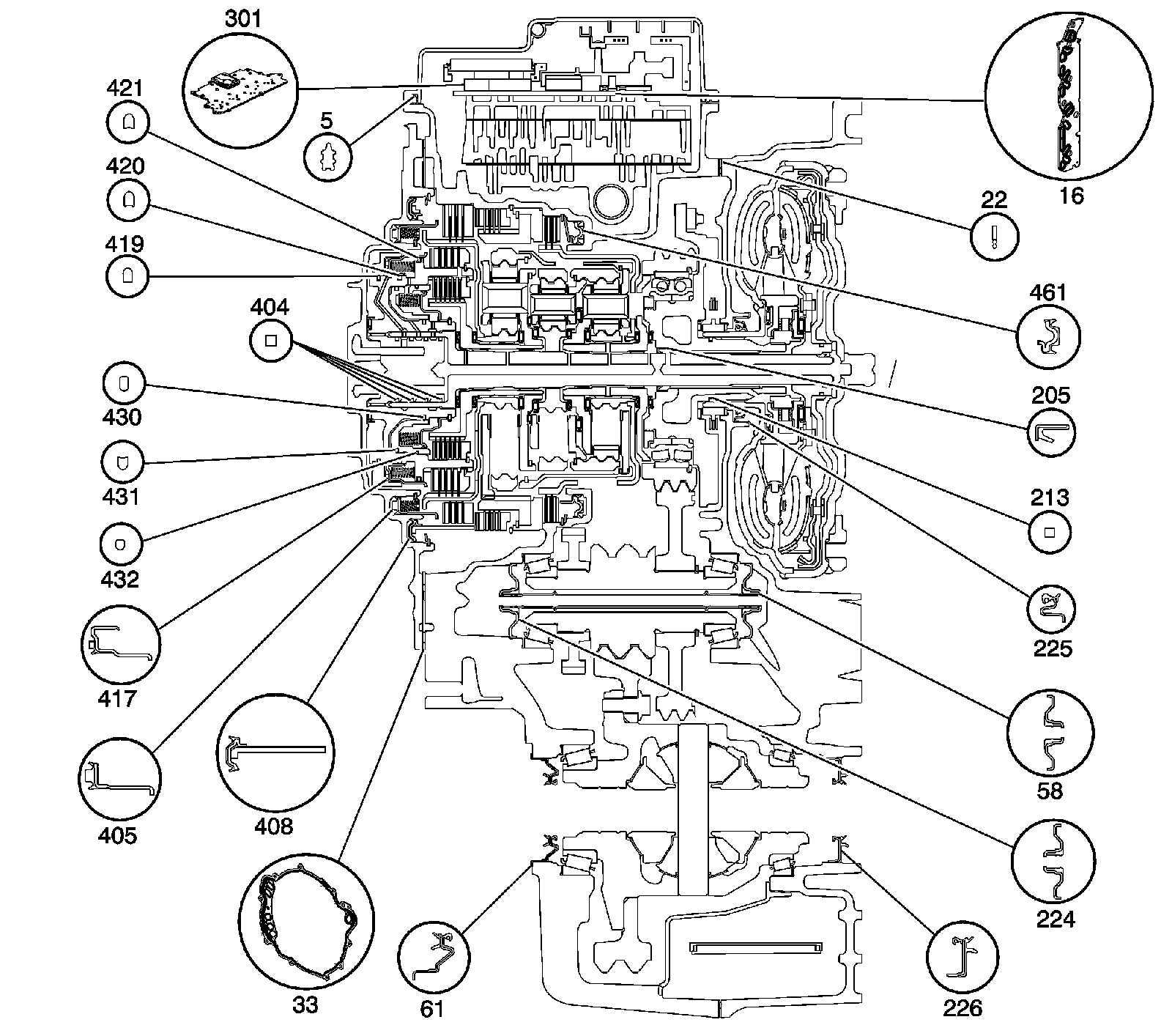 301
421
5
420
419
404
430
431
432
417
405
408
33
61
16
22
461
205
213
225
58
224
226