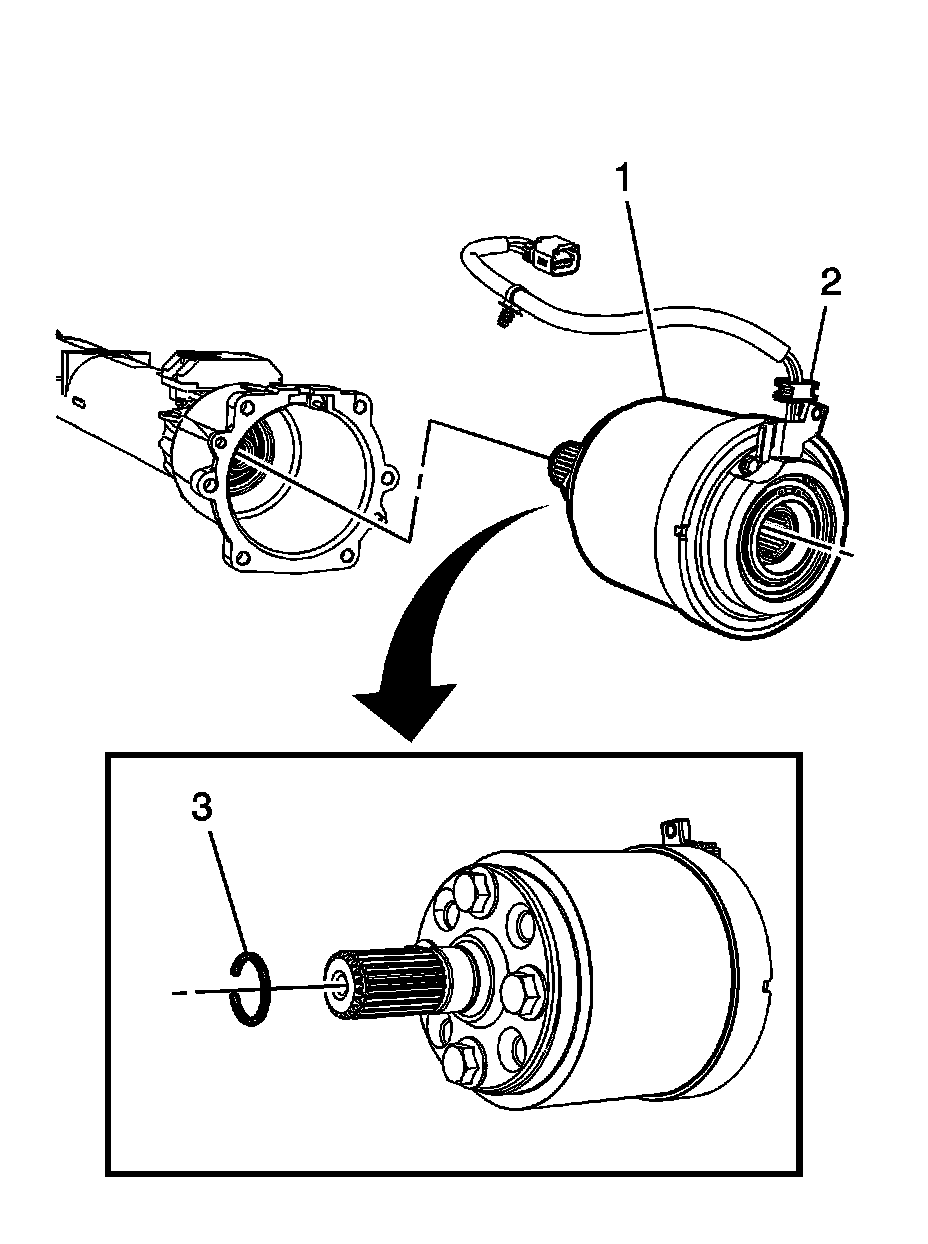 1
2
3