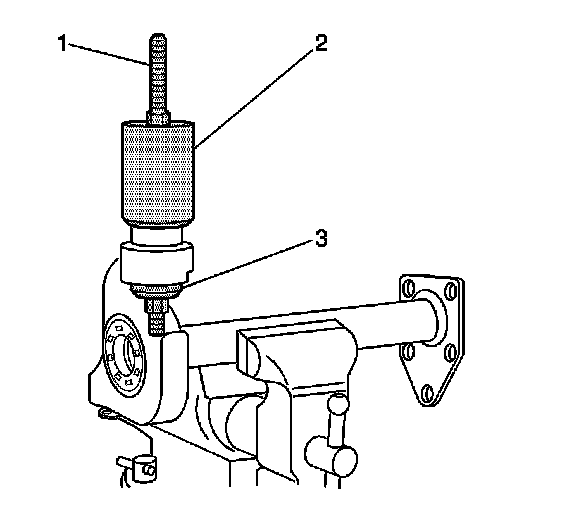 1
2
3