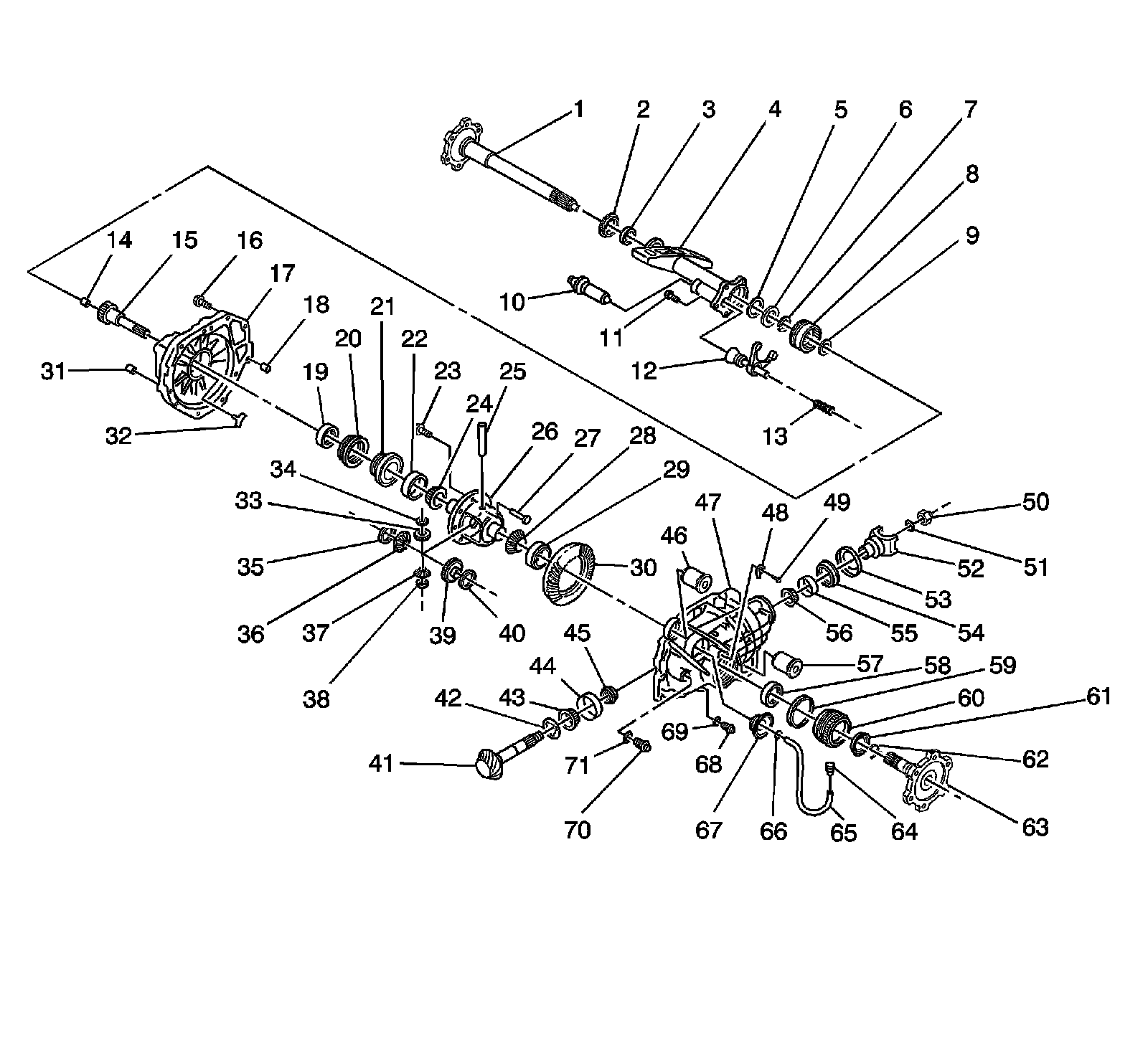 1
2
3
4
5
6
7
8
9
10
11
12
13
14
15
16
17
18
19
20
21
22
23
24
25
26
27
28
29
30
31
32
33
34
35
36
37
38
39
40
41
42
43
44
45
46
47
48
49
50
51
52
53
54
55
56
57
58
59
60
61
62
63
64
65
66
67
68
69
70
71