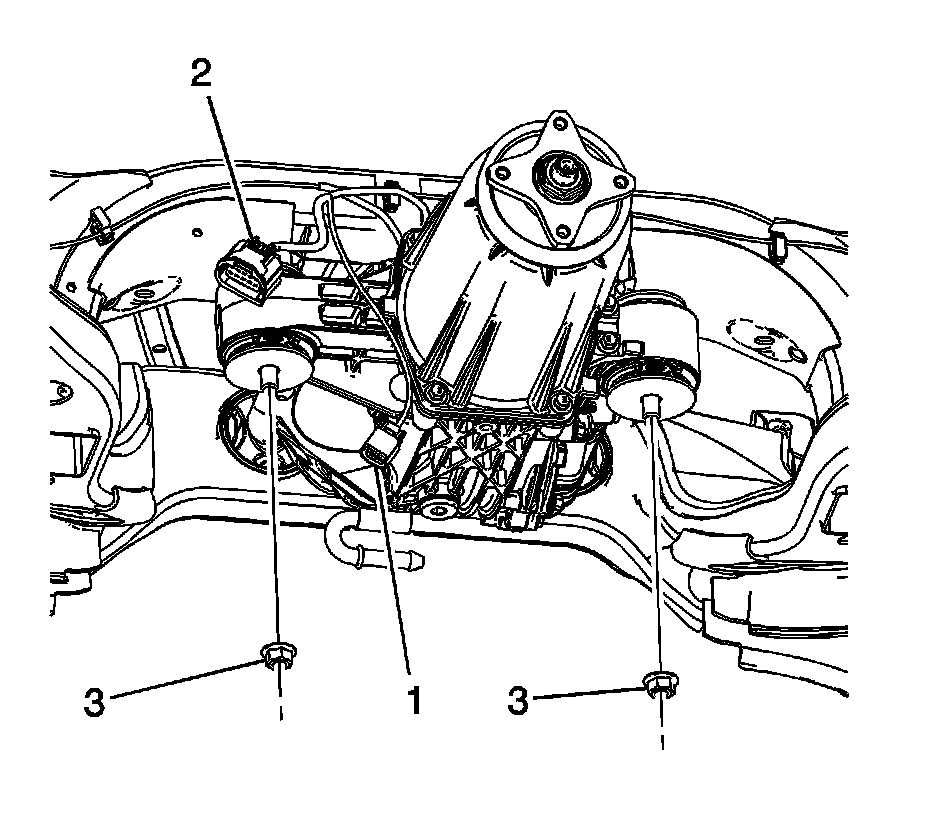 2

3

1

3