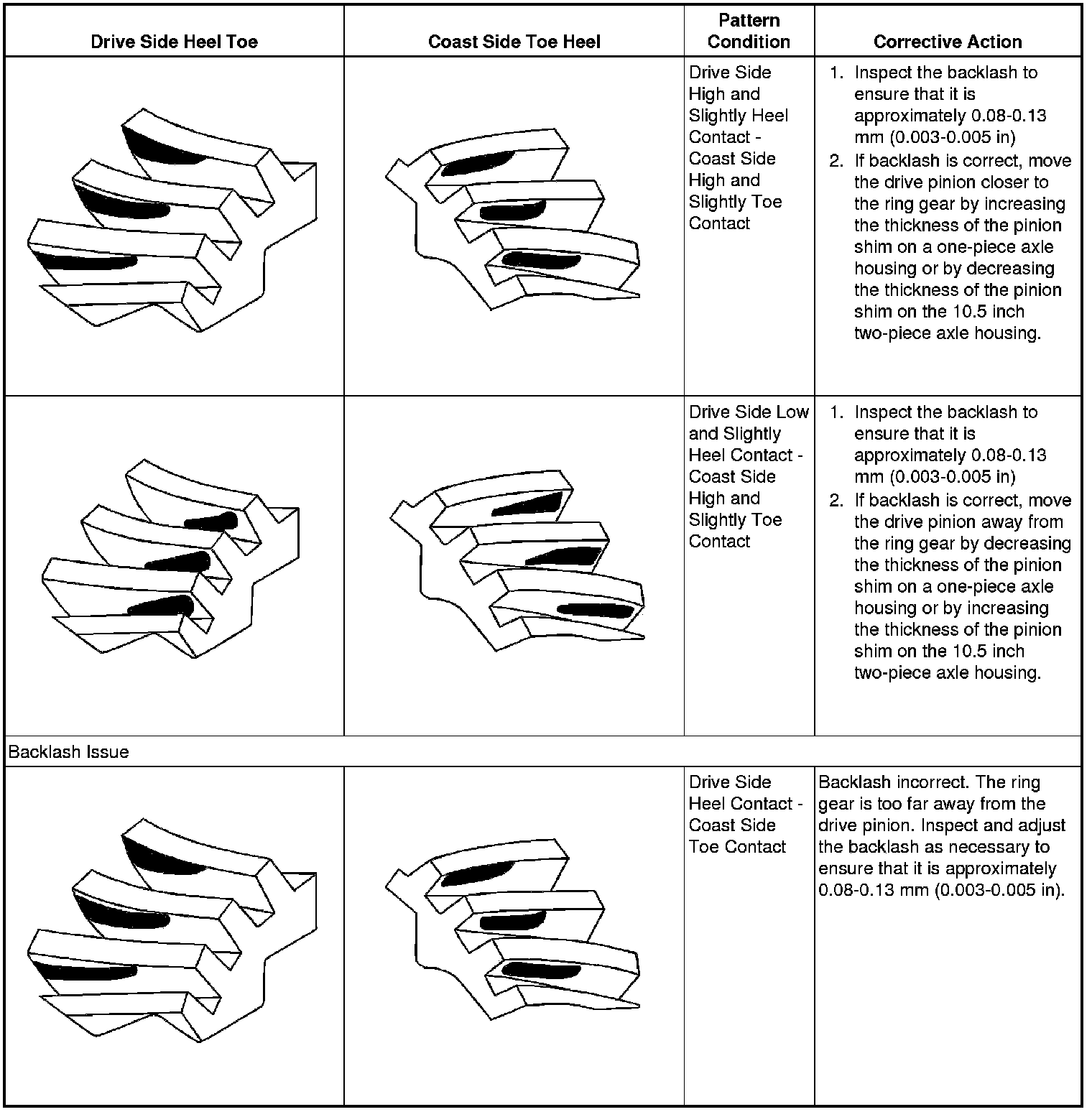 | Drive Side Heel Toe | Coast Side Toe Heel | Pattern Condition | Corrective Action |
|---|---|---|---|
| | | Drive Side High and Slightly Heel Contact - Coast Side High and Slightly Toe Contact | 1. Inspect the backlash to ensure that it is approximately 0.08-0.13 mm (0.003-0.005 in) 2. If backlash is correct, move the drive pinion closer to the ring gear by increasing the thickness of the pinion shim on a one-piece axle housing or by decreasing the thickness of the pinion shim on the 10.5 inch two-piece axle housing. |
| | | Drive Side Low and Slightly Heel Contact - Coast Side High and Slightly Toe Contact | 1. Inspect the backlash to ensure that it is approximately 0.08-0.13 mm (0.003-0.005 in) 2. If backlash is correct, move the drive pinion away from the ring gear by decreasing the thickness of the pinion shim on a one-piece axle housing or by increasing the thickness of the pinion shim on the 10.5 inch two-piece axle housing. |
| Backlash Issue | | | |
| | | Drive Side Heel Contact - Coast Side Toe Contact | Backlash incorrect. The ring gear is too far away from the drive pinion. Inspect and adjust the backlash as necessary to ensure that it is approximately 0.08-0.13 mm (0.003-0.005 in). |