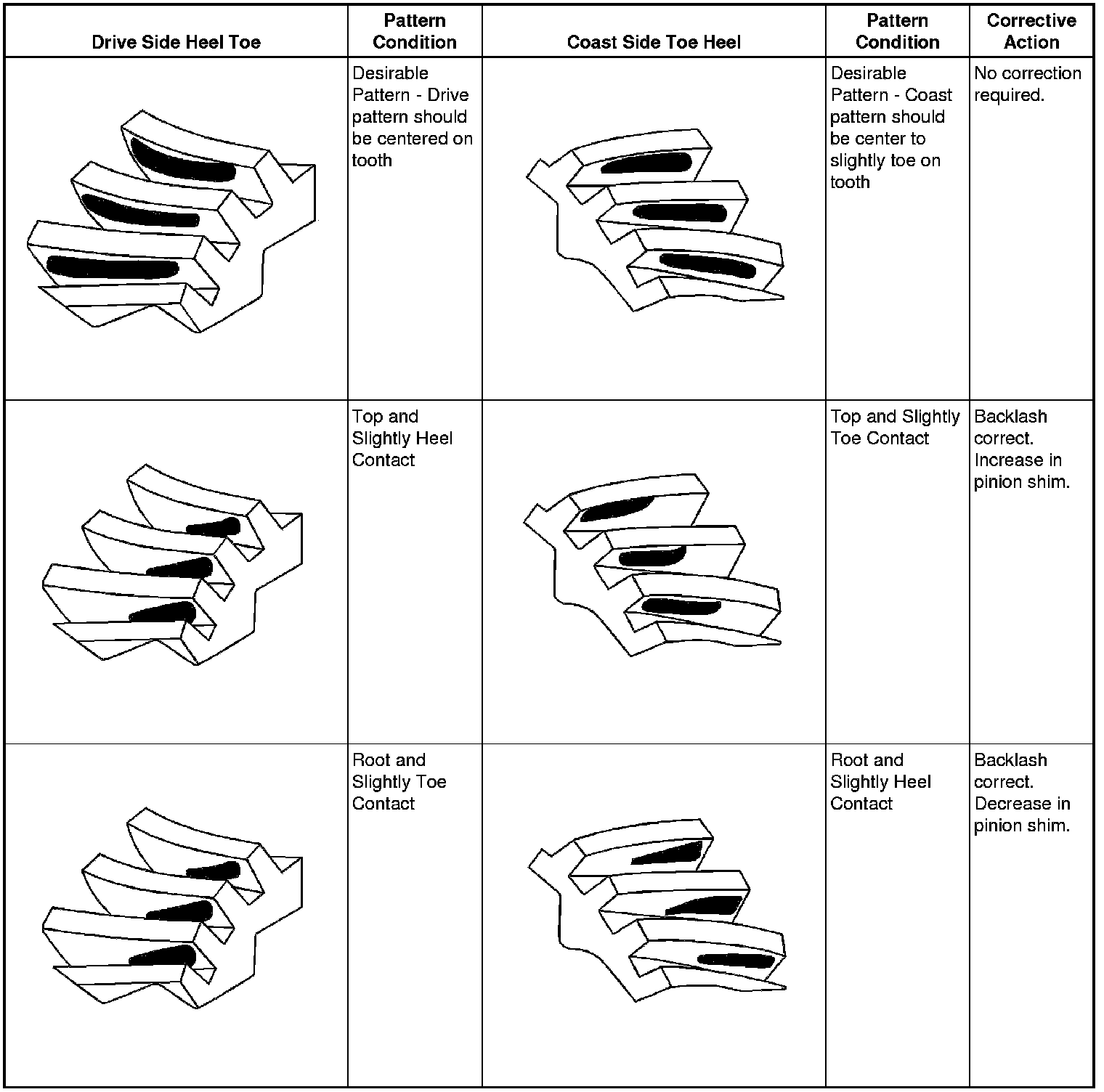 | Drive Side Heel Toe | Pattern Condition | Coast Side Toe Heel | Pattern Condition | Corrective Action |
|---|---|---|---|---|
| | Desirable Pattern - Drive pattern should be centered on tooth | | Desirable Pattern - Coast pattern should be center to slightly toe on tooth | No correction required. |
| | Top and Slightly Heel Contact | | Top and Slightly Toe Contact | Backlash correct. Increase in pinion shim. |
| | Root and Slightly Toe Contact | | Root and Slightly Heel Contact | Backlash correct. Decrease in pinion shim. |