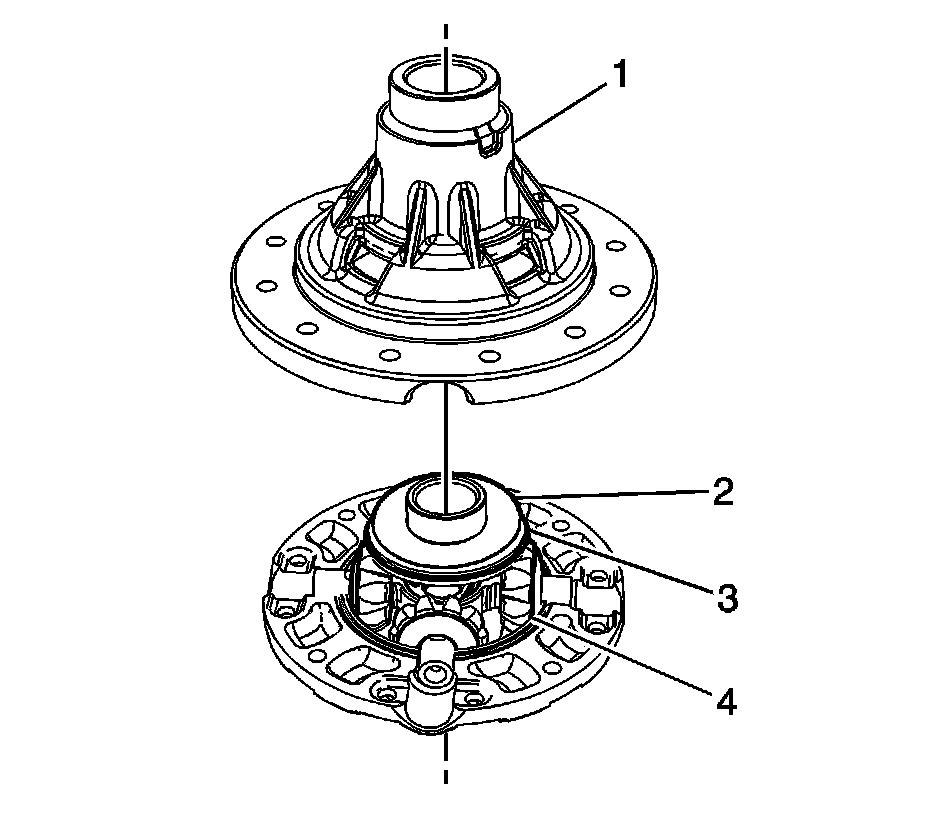 1
2
3
4