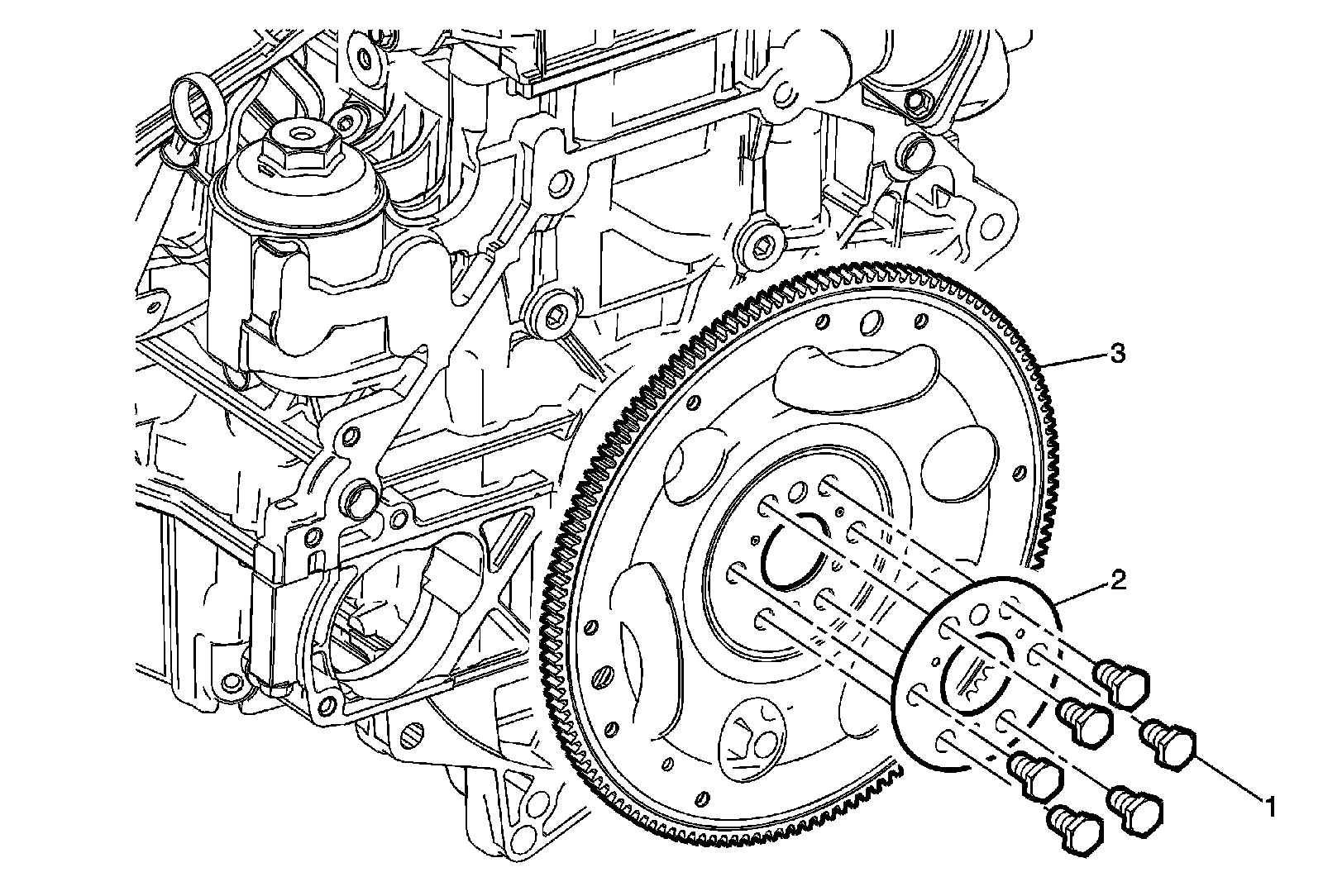 3
2
1