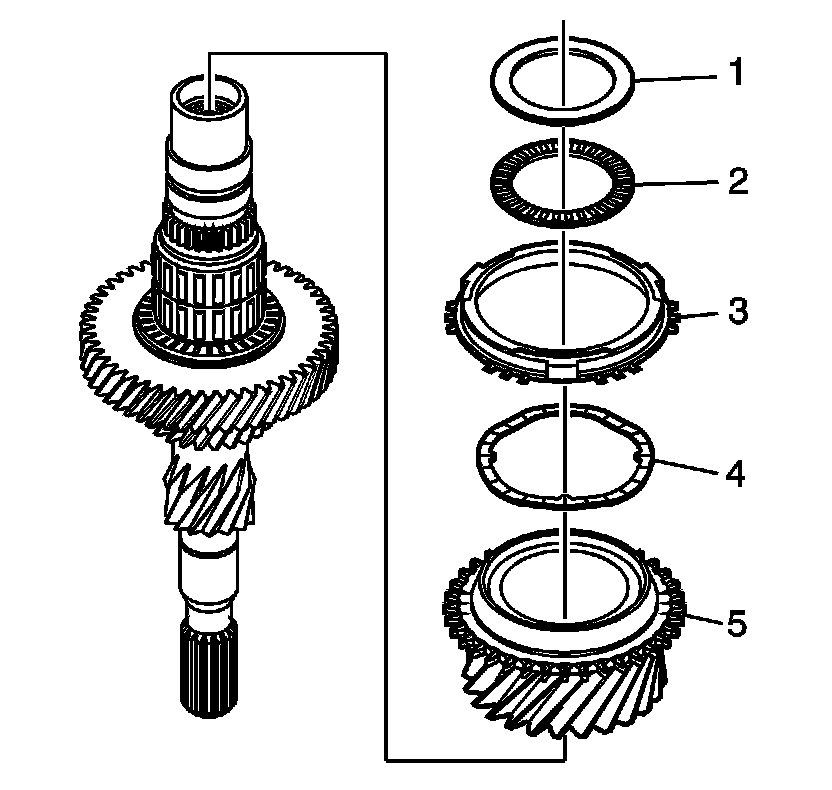 1
2
3
4
5