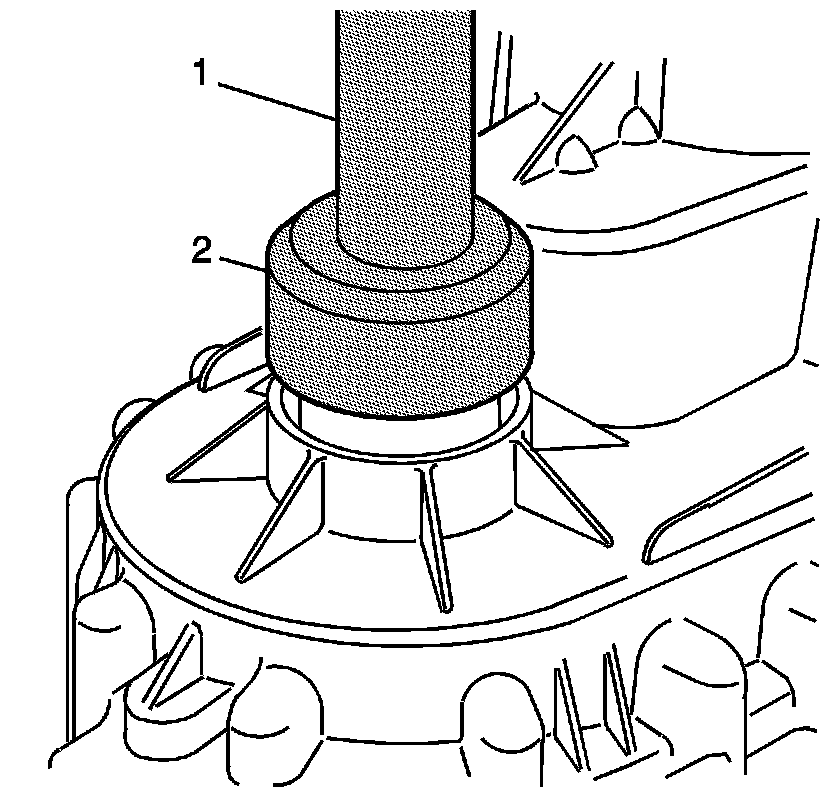 1
2