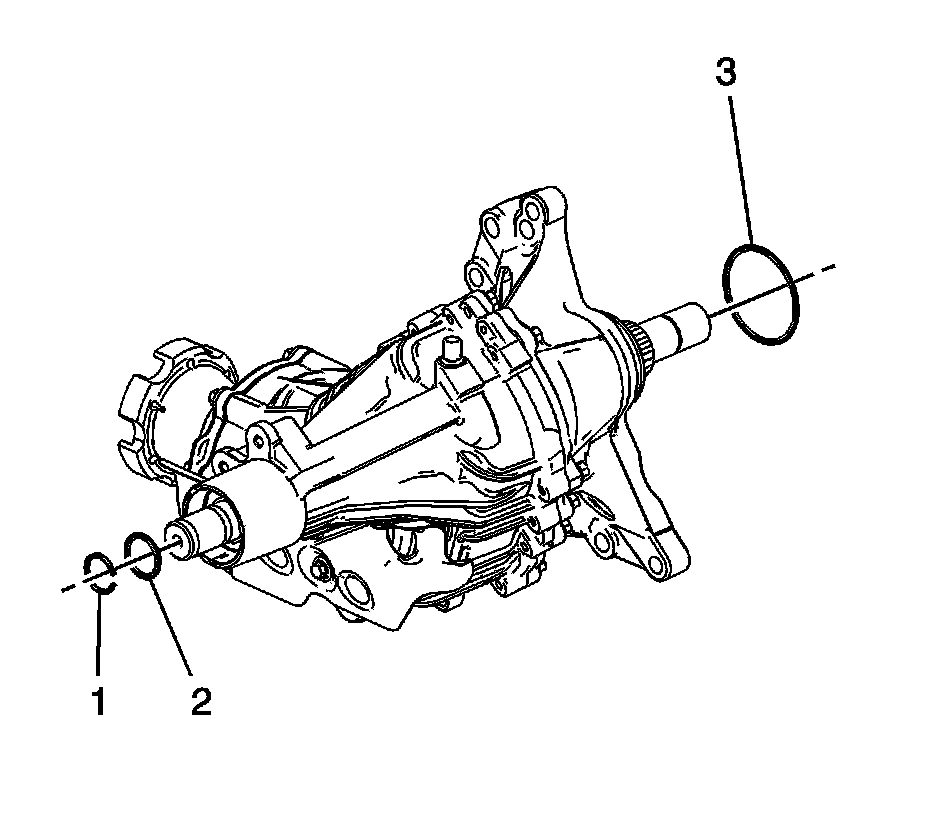 3

1

2