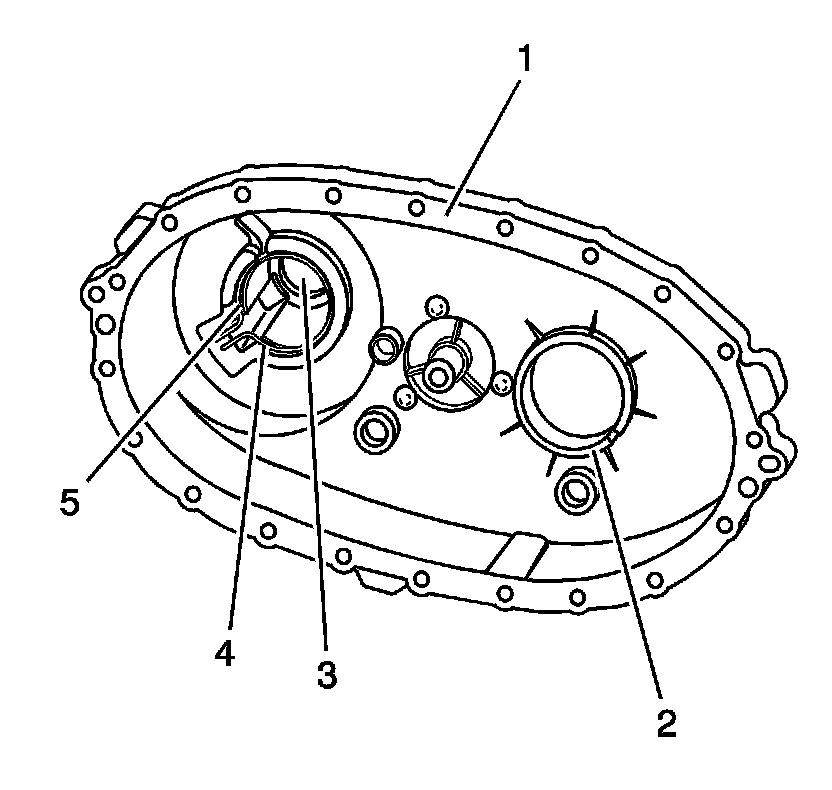 1
5
4
3
2