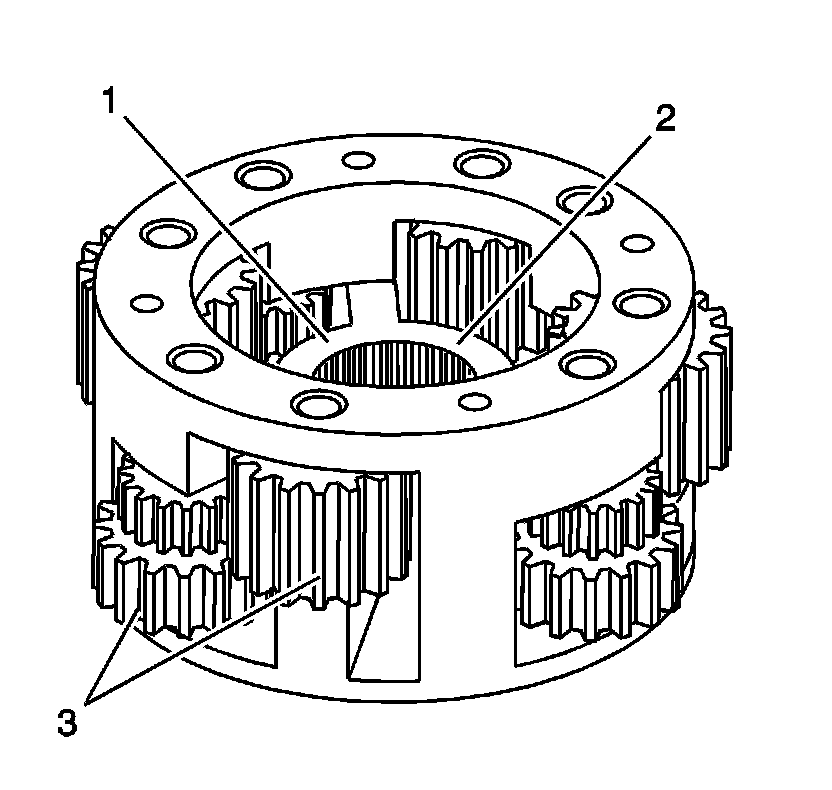 1
2
3