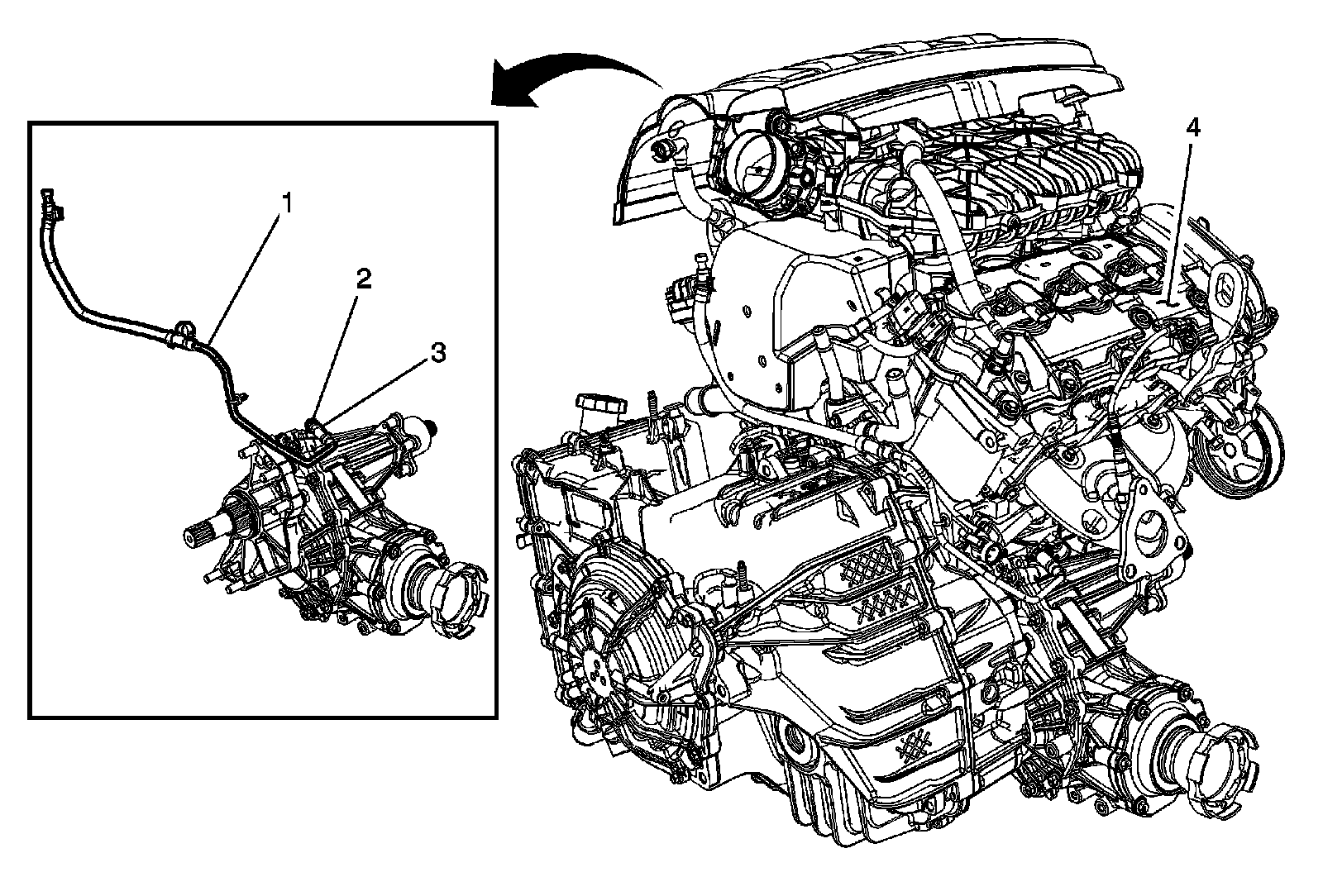 1
2
3
4