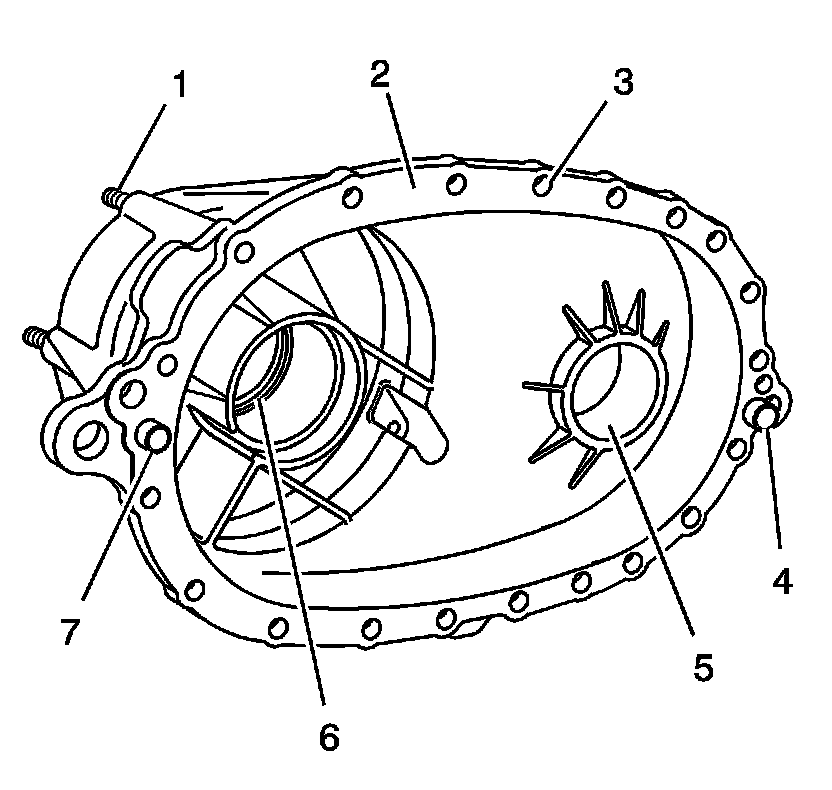 1
2
3
4
5
6
7