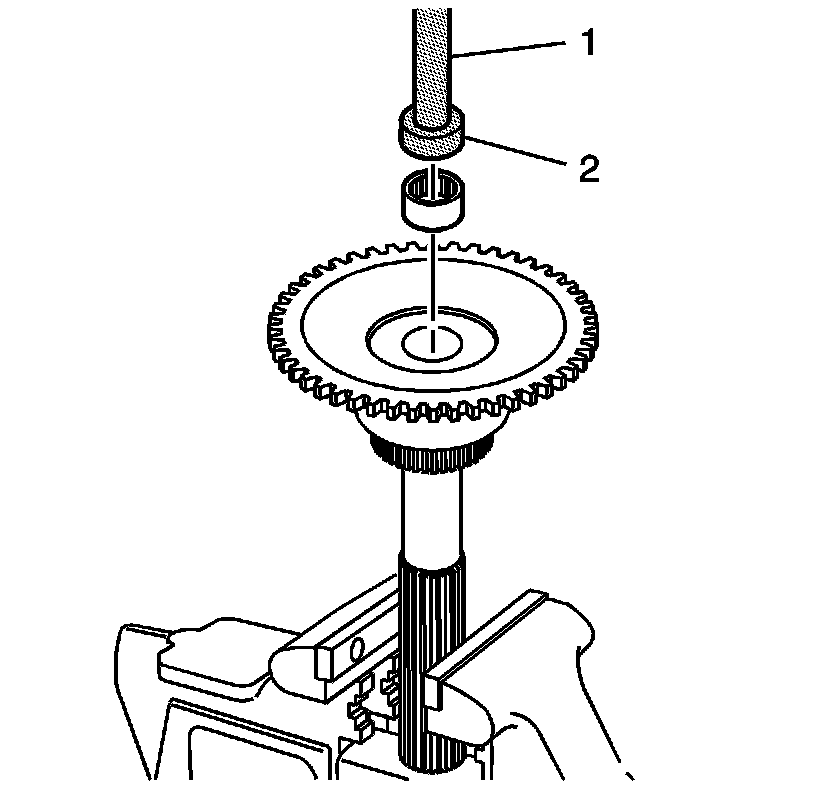 1
2