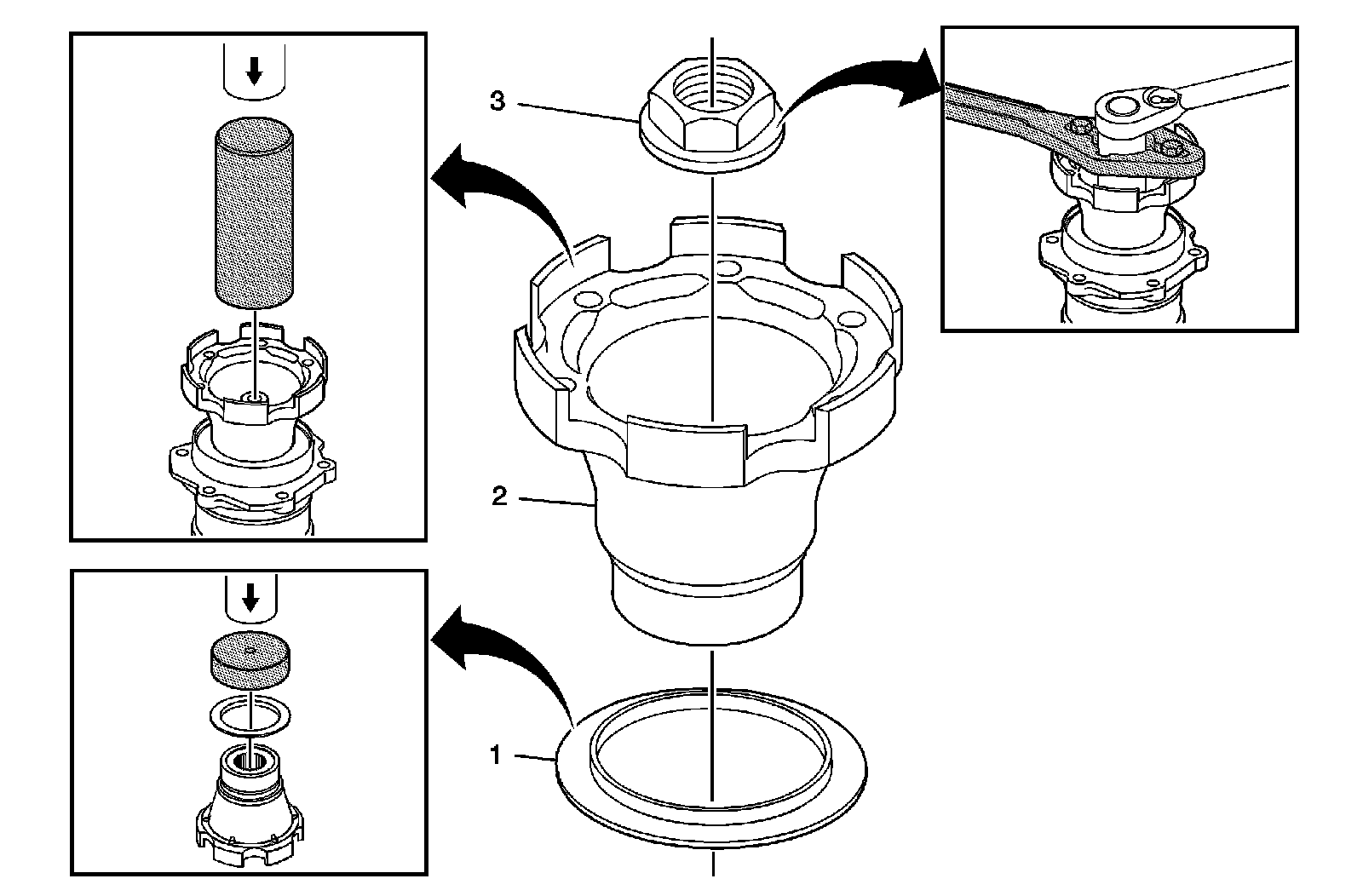 3
2
1