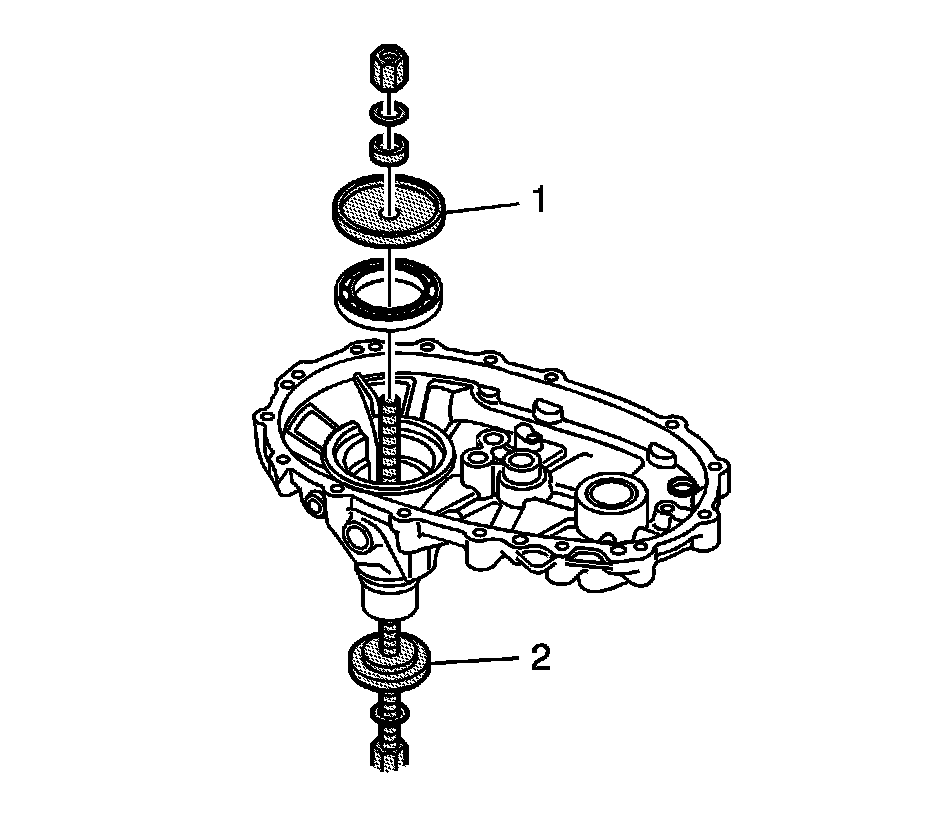 1
2