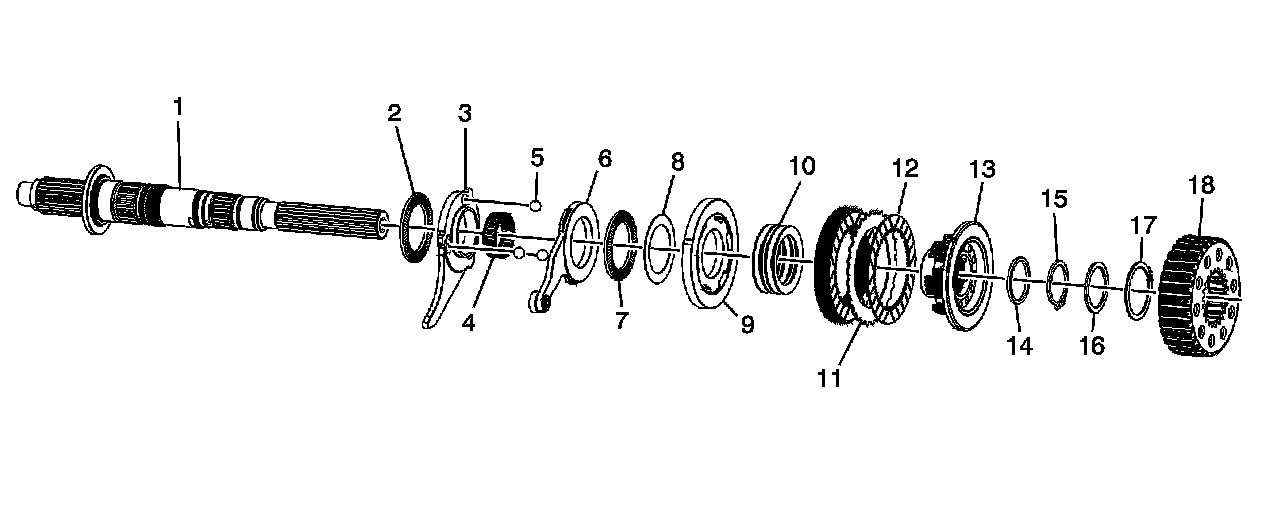 1
2
3
5
6
8
10
12
13
15
18
17
4
7
9
11
14
16