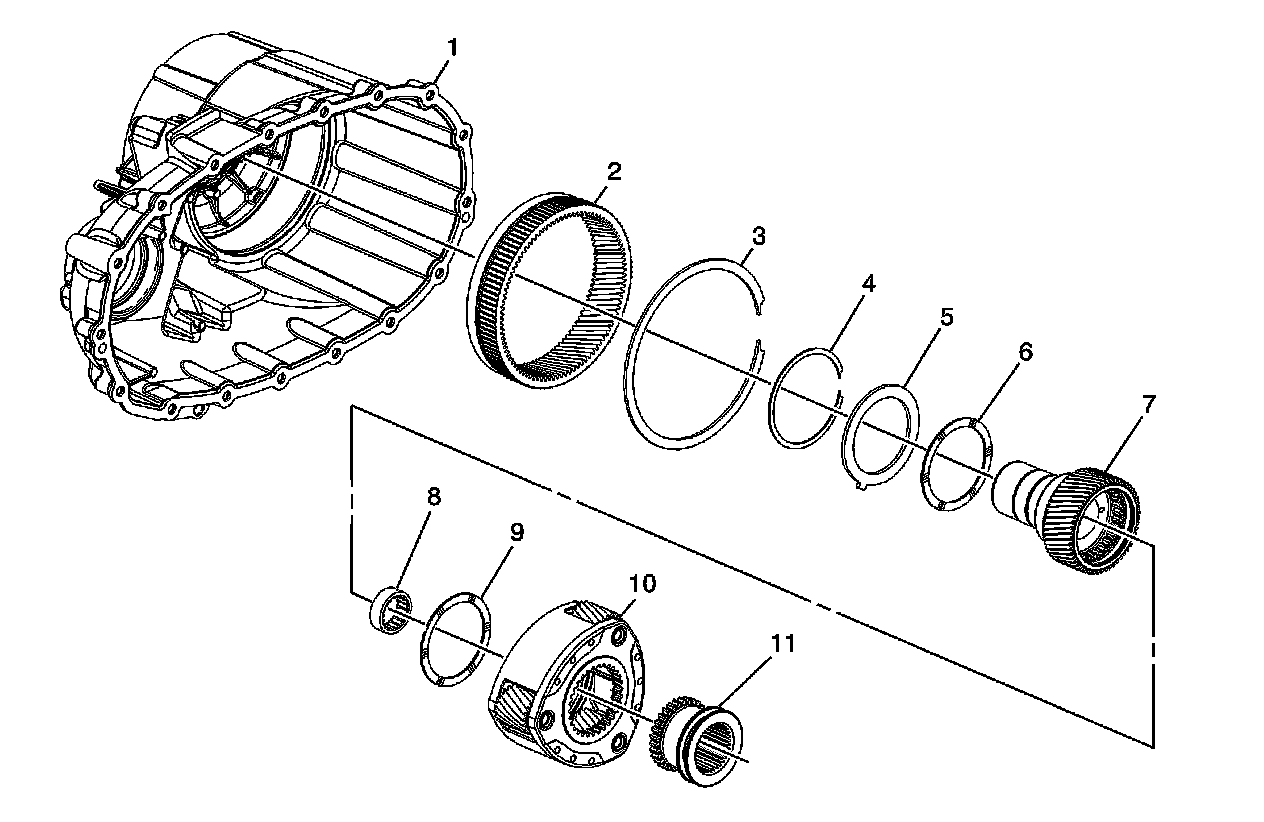 1
2
3
4
5
6
7
8
9
10
11