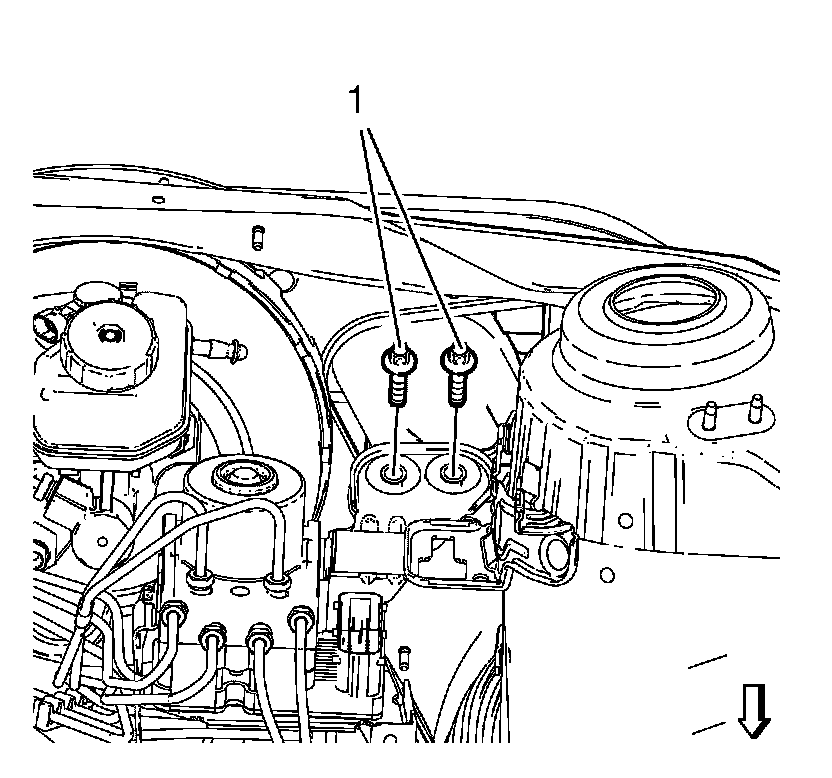 1