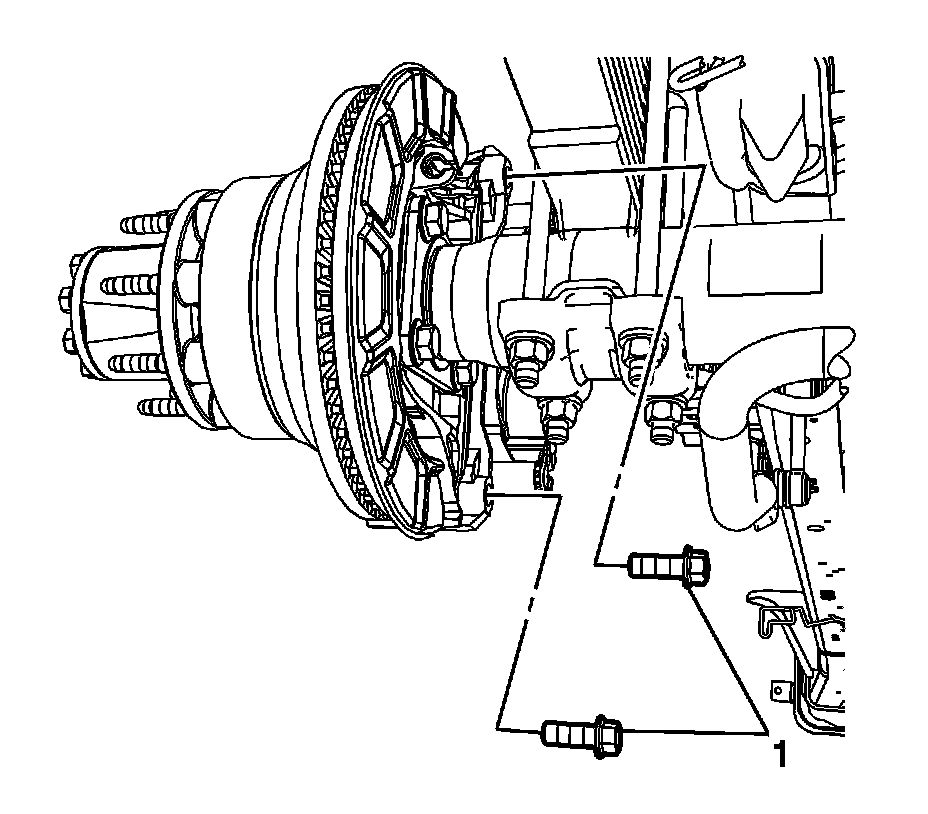 1