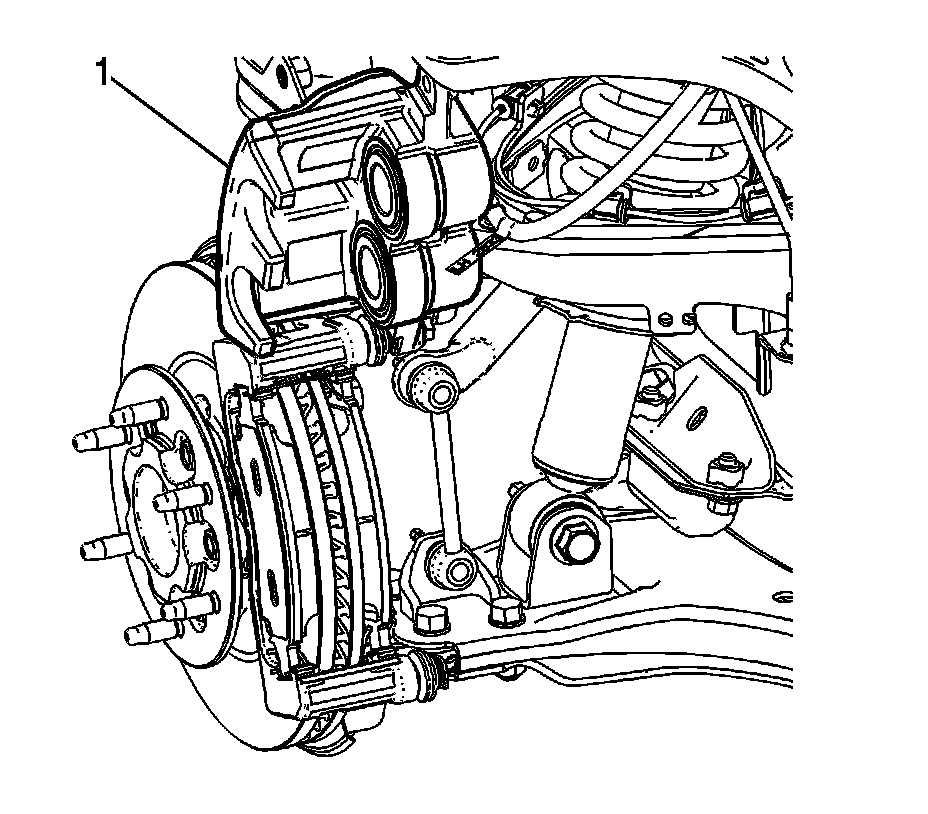 1