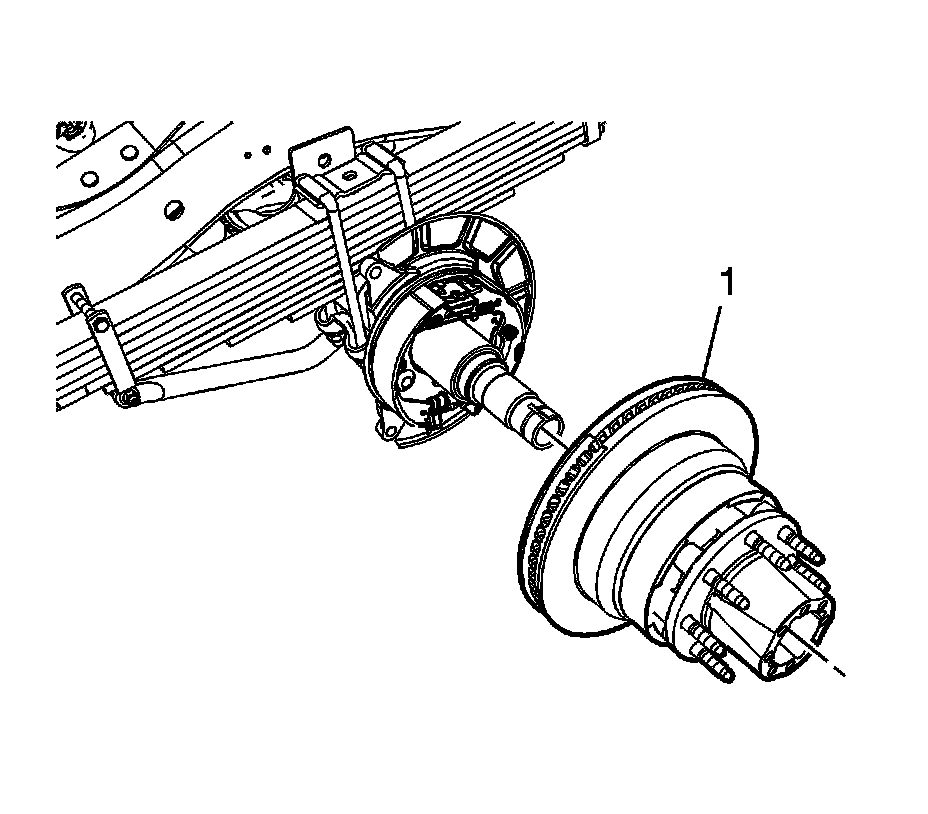 1