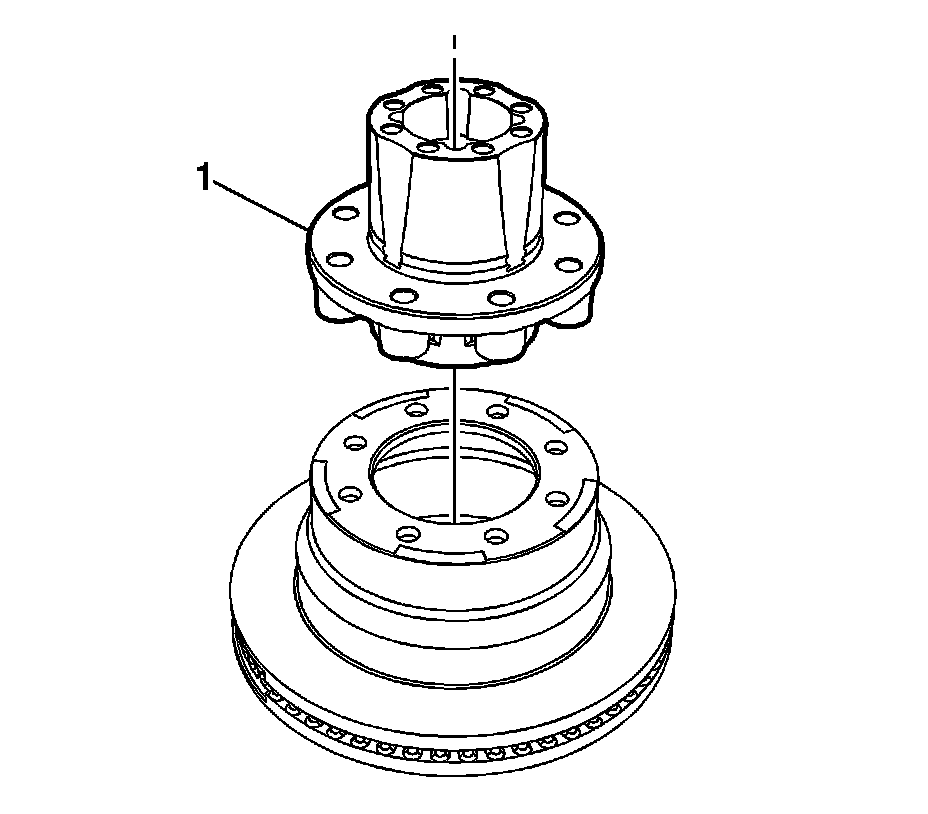 1