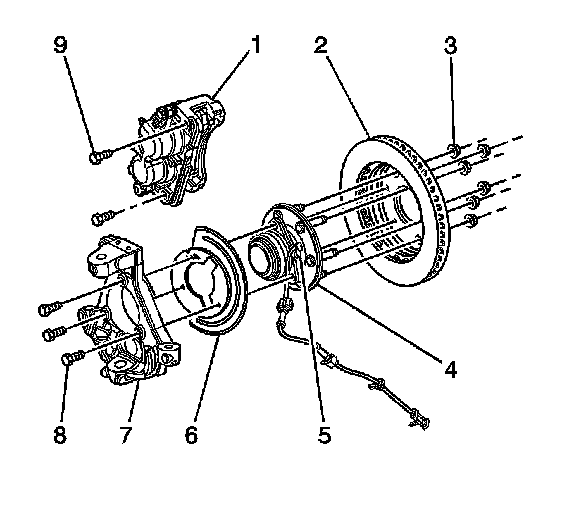 9
1
2
3
4
5
6
7
8