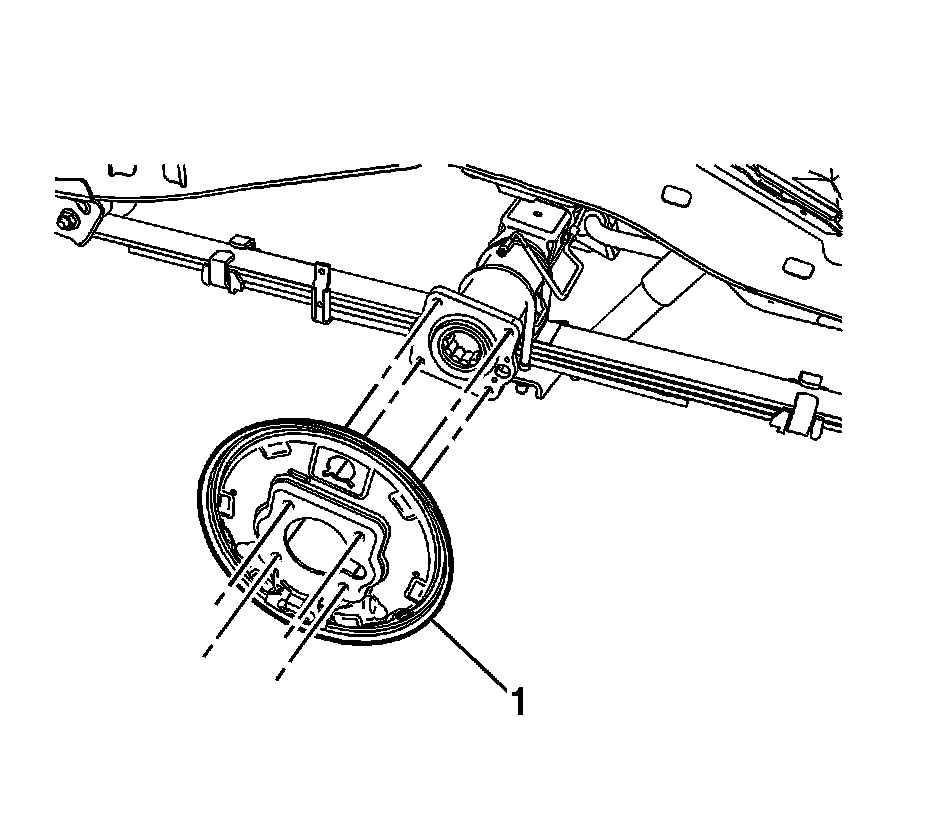 1