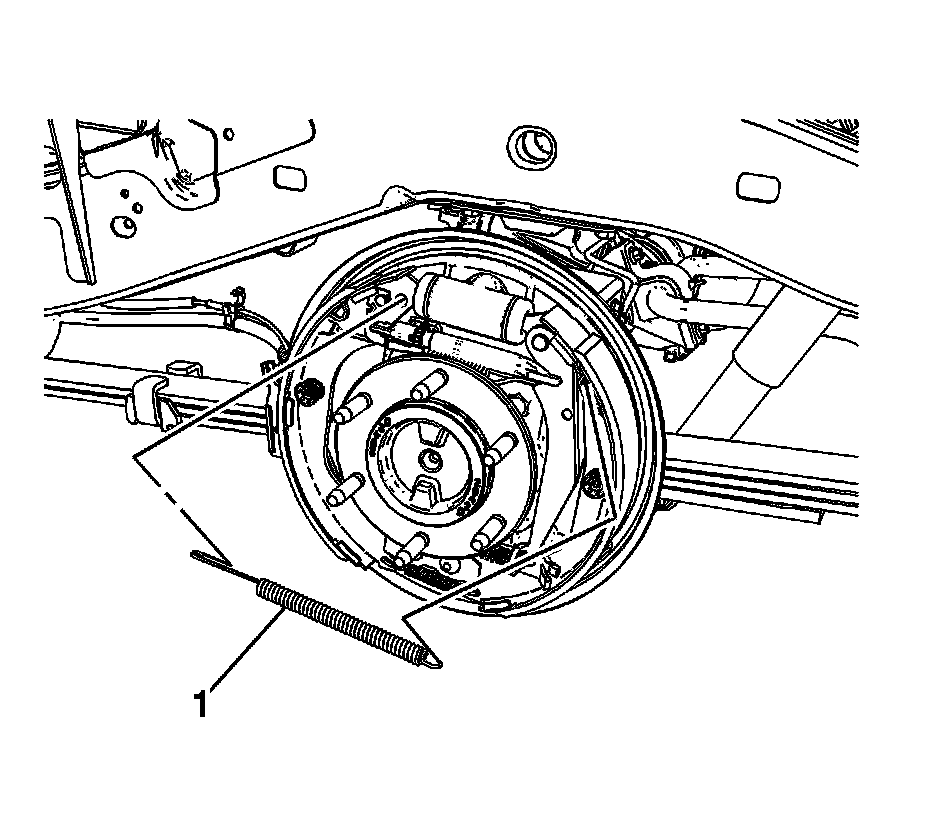 1