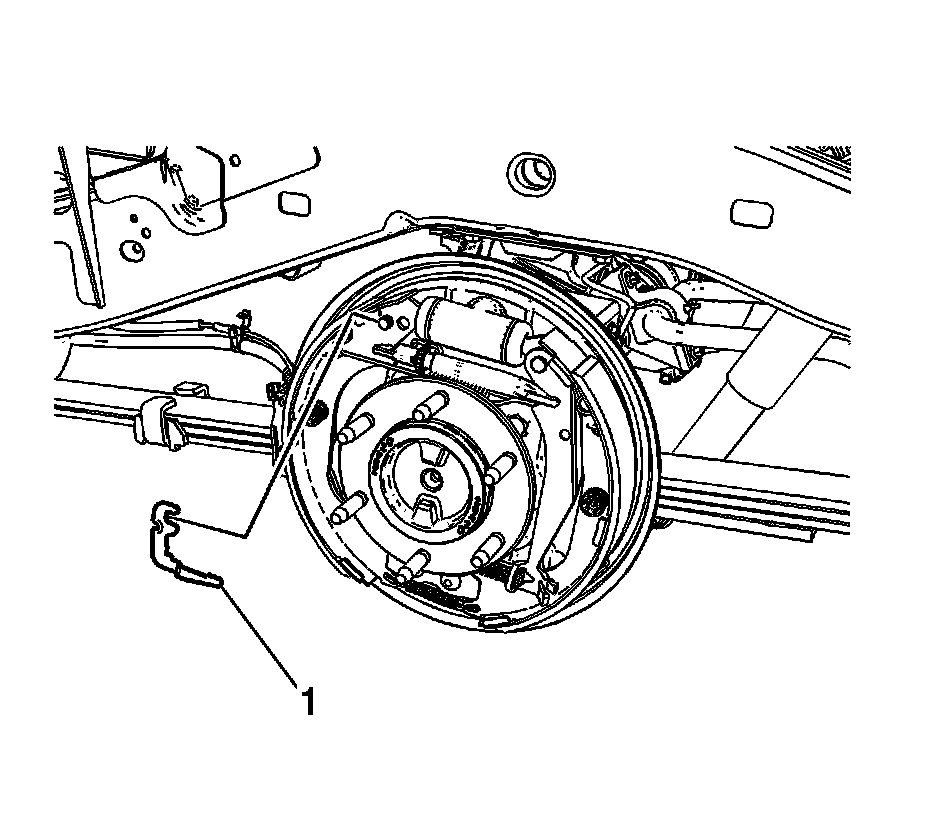 1